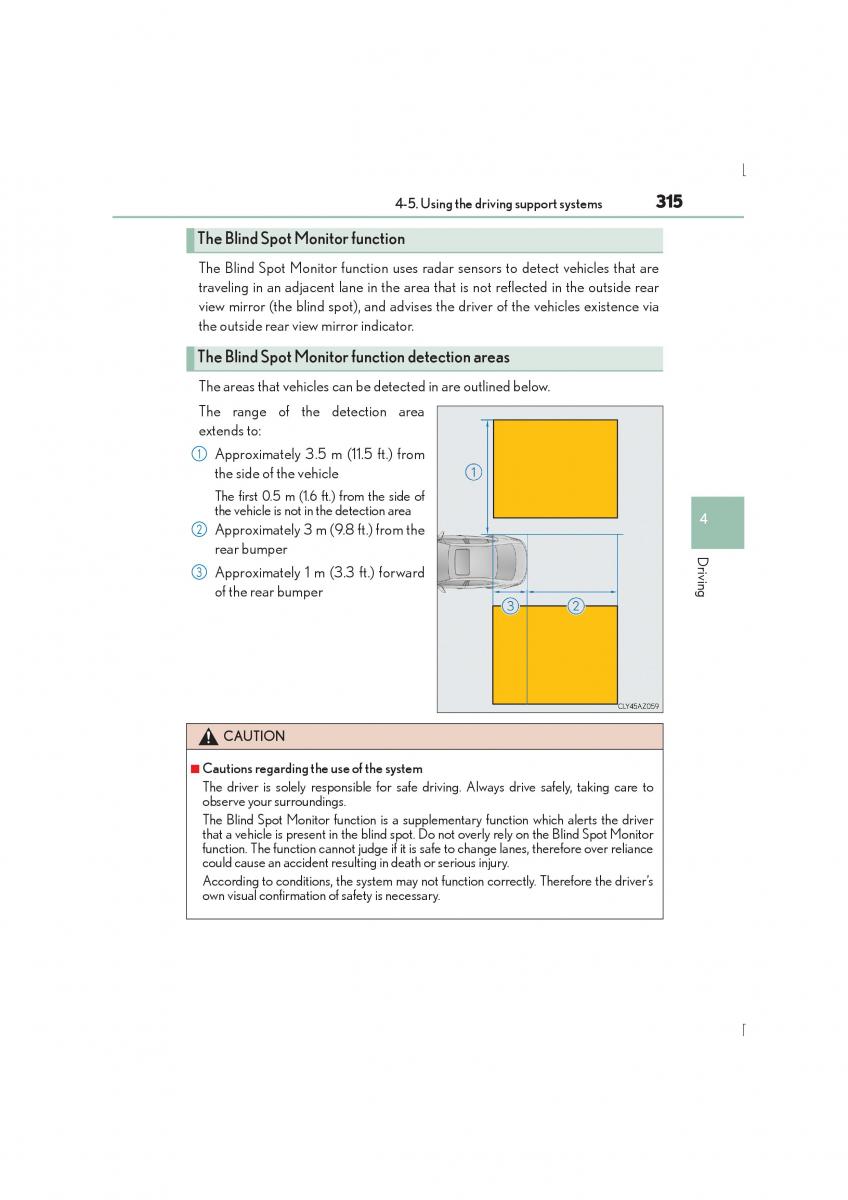 4-5. Using the driving support systems 315

The Blind Spot Monitor function

The Blind Spot Monitor function uses radar sensors to detect vehicles that are traveling in an adjacent lane in the area that is not reflected in the outside rear view mirror (the blind spot), and advises the driver of the vehicles existence via the outside rear view mirror indicator.

The Blind Spot Monitor function detection areas

The areas that vehicles can be detected in are outlined below.

The range of the detection area extends to:

1 Approximately 3.5 m (11.5 ft.) from the side of the vehicle

The first 0.5 m (1.6 ft.) from the side of the vehicle is not in the detection area

2 Approximately 3 m (9.8 ft.) from the rear bumper

3 Approximately 1 m (3.3 ft.) forward of the rear bumper

1

3 2

CLY45AZ059

4

Driving

CAUTION

■ Cautions regarding the use of the system

The driver is solely responsible for safe driving. Always drive safely, taking care to observe your surroundings.

The Blind Spot Monitor function is a supplementary function which alerts the driver that a vehicle is present in the blind spot. Do not overly rely on the Blind Spot Monitor function. The function cannot judge if it is safe to change lanes, therefore over reliance could cause an accident resulting in death or serious injury.

According to conditions, the system may not function correctly. Therefore the driver's own visual confirmation of safety is necessary.