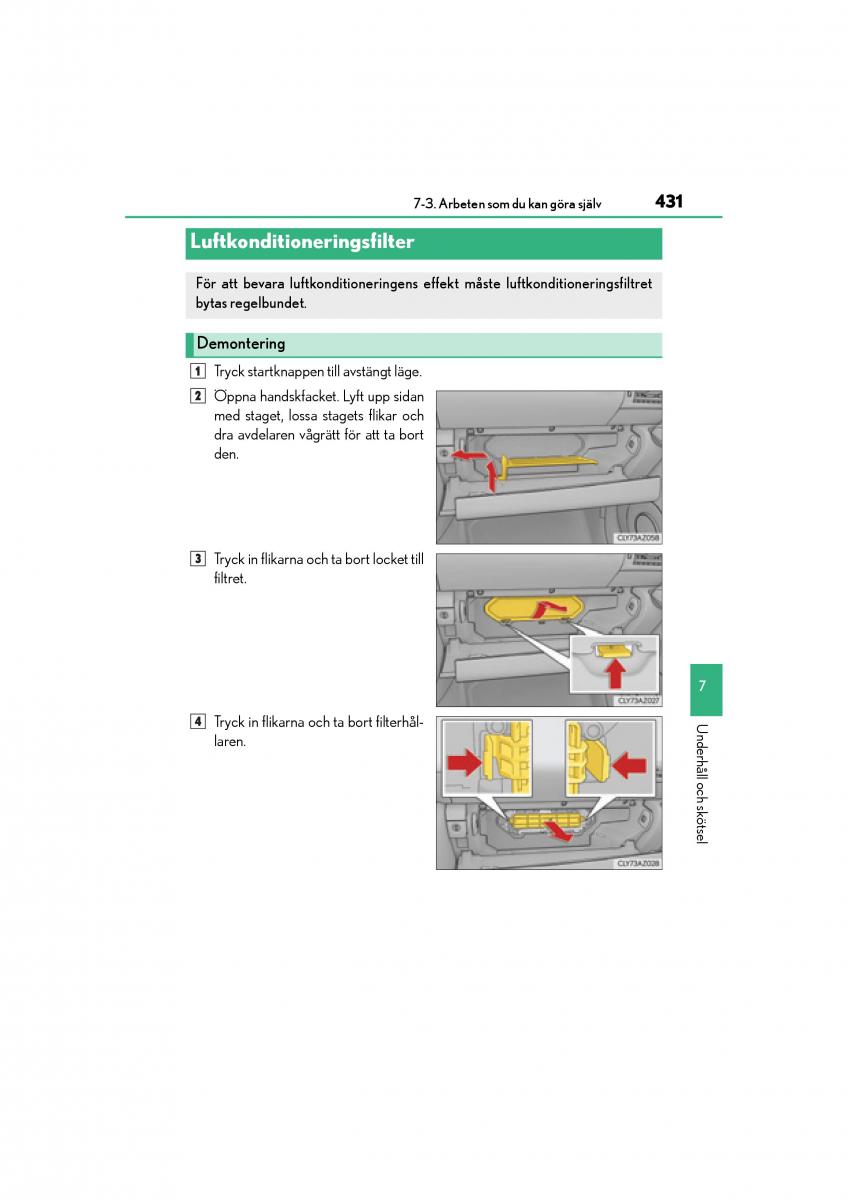 7-3. Arbeten som du kan göra själv

431

Luftkonditioneringsfilter

För att bevara luftkonditioneringens effekt måste luftkonditioneringsfiltret bytas regelbundet.

Demontering

1 Tryck startknappen till avstängt läge.

2 Öppna handskfacket. Lyft upp sidan med staget, lossa stagets flikar och dra avdelaren vågrätt för att ta bort den.

CLY73AZ058

3 Tryck in flikarna och ta bort locket till filtret.

CLY73AZ027

4 Tryck in flikarna och ta bort filterhållaren.

CLY73AZ028

7

Underhåll och skötsel