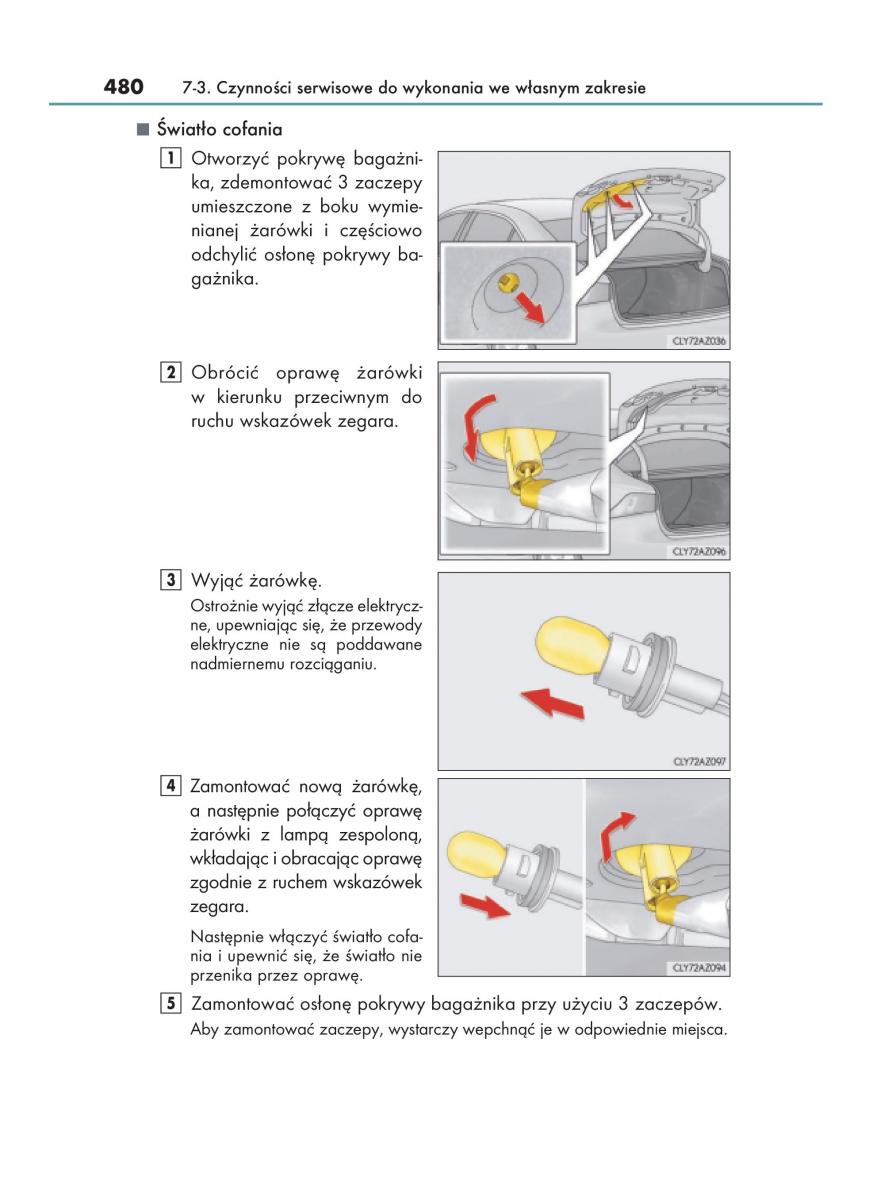 480 7-3. Czynności serwisowe do wykonania we własnym zakresie

■ Światło cofania

1 Otworzyć pokrywę bagażnika, zdemontować 3 zaczepy umieszczone z boku wymienianej żarówki i częściowo odchylić osłonę pokrywy bagażnika.

CLY72AZ036

2 Obrócić oprawę żarówki w kierunku przeciwnym do ruchu wskazówek zegara.

CLY72AZ096

3 Wyjąć żarówkę.

Ostrożnie wyjąć złącze elektryczne, upewniając się, że przewody elektryczne nie są poddawane nadmiernemu rozciąganiu.

CLY72AZ097

4 Zamontować nową żarówkę, a następnie połączyć oprawę żarówki z lampą zespoloną, wkładając i obracając oprawę zgodnie z ruchem wskazówek zegara.

Następnie włączyć światło cofania i upewnić się, że światło nie przenika przez oprawę.

CLY72AZ094

5 Zamontować osłonę pokrywy bagażnika przy użyciu 3 zaczepów.

Aby zamontować zaczepy, wystarczy wepchnąć je w odpowiednie miejsca.