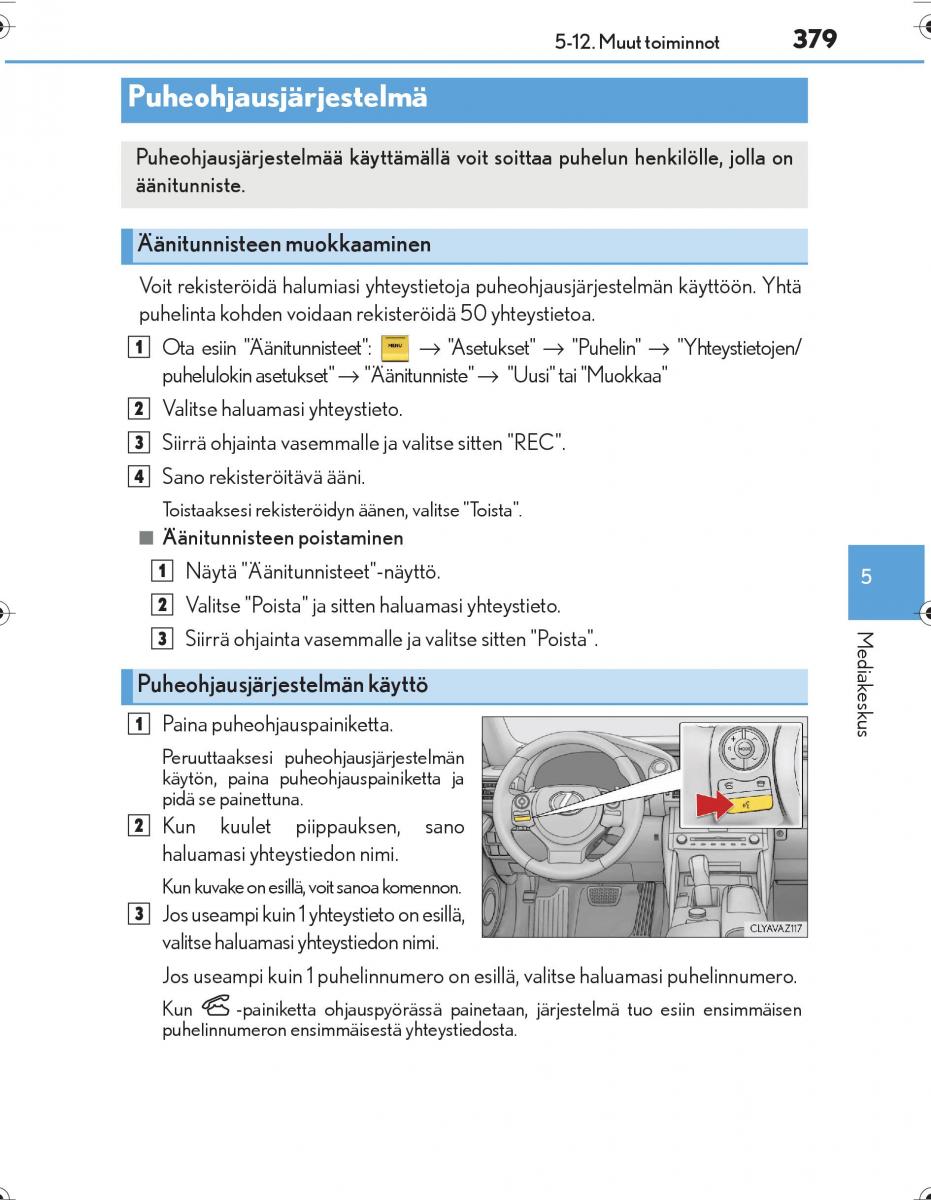 5-12. Muut toiminnot 379

Puheohjausjärjestelmä

Puheohjausjärjestelmää käyttämällä voit soittaa puhelun henkilölle, jolla on äänitunniste.

Äänitunnisteen muokkaaminen

Voit rekisteröidä halumiasi yhteystietoja puheohjausjärjestelmän käyttöön. Yhtä puhelinta kohden voidaan rekisteröidä 50 yhteystietoa.

1 Ota esiin "Äänitunnisteet": MENU → "Asetukset" → "Puhelin" → "Yhteystietojen/puhelulokin asetukset" → "Äänitunniste" → "Uusi" tai "Muokkaa"

2 Valitse haluamasi yhteystieto.

3 Siirrä ohjainta vasemmalle ja valitse sitten "REC".

4 Sano rekisteröitävä ääni.

Toistaaksesi rekisteröidyn äänen, valitse "Toista".

■ Äänitunnisteen poistaminen

1 Näytä "Äänitunnisteet"-näyttö.

2 Valitse "Poista" ja sitten haluamasi yhteystieto.

3 Siirrä ohjainta vasemmalle ja valitse sitten "Poista".

Puheohjausjärjestelmän käyttö

1 Paina puheohjauspainiketta.

Peruuttaaksesi puheohjausjärjestelmän käytön, paina puheohjauspainiketta ja pidä se painettuna.

2 Kun kuulet piippauksen, sano haluamasi yhteystiedon nimi.

Kun kuvake on esillä, voit sanoa komennon.

3 Jos useampi kuin 1 yhteystieto on esillä, valitse haluamasi yhteystiedon nimi.

CLYAVAZ117

Jos useampi kuin 1 puhelinnumero on esillä, valitse haluamasi puhelinnumero.

Kun -painiketta ohjauspyörässä painetaan, järjestelmä tuo esiin ensimmäisen puhelinnumeron ensimmäisestä yhteystiedosta.

5

Mediakeskus