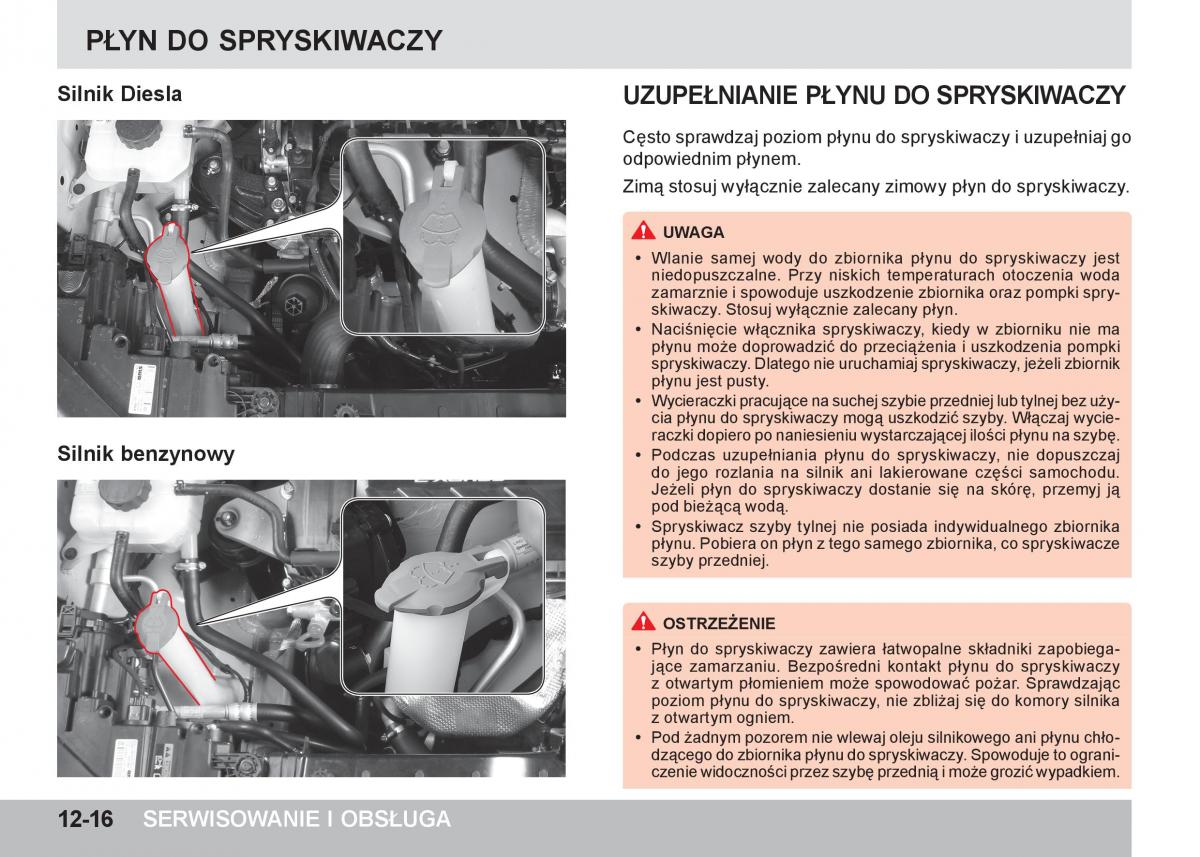 PŁYN DO SPRYSKIWACZY

Silnik Diesla

Silnik benzynowy

UZUPEŁNIANIE PŁYNU DO SPRYSKIWACZY

Często sprawdzaj poziom płynu do spryskiwaczy i uzupełniaj go odpowiednim płynem.

Zimą stosuj wyłącznie zalecany zimowy płyn do spryskiwaczy.

UWAGA

• Wlanie samej wody do zbiornika płynu do spryskiwaczy jest niedopuszczalne. Przy niskich temperaturach otoczenia woda zamarznie i spowoduje uszkodzenie zbiornika oraz pompki spryskiwaczy. Stosuj wyłącznie zalecany płyn.
• Naciśnięcie włącznika spryskiwaczy, kiedy w zbiorniku nie ma płynu może doprowadzić do przeciążenia i uszkodzenia pompki spryskiwaczy. Dlatego nie uruchamiaj spryskiwaczy, jeżeli zbiornik płynu jest pusty.
• Wycieraczki pracujące na suchej szybie przedniej lub tylnej bez użycia płynu do spryskiwaczy mogą uszkodzić szyby. Włączaj wycieraczki dopiero po naniesieniu wystarczającej ilości płynu na szybę.
• Podczas uzupełniania płynu do spryskiwaczy, nie dopuszczaj do jego rozlania na silnik ani lakierowane części samochodu. Jeżeli płyn do spryskiwaczy dostanie się na skórę, przemyj ją pod bieżącą wodą.
• Spryskiwacz szyby tylnej nie posiada indywidualnego zbiornika płynu. Pobiera on płyn z tego samego zbiornika, co spryskiwacze szyby przedniej.

OSTRZEŻENIE

• Płyn do spryskiwaczy zawiera łatwopalne składniki zapobiegające zamarzaniu. Bezpośredni kontakt płynu do spryskiwaczy z otwartym płomieniem może spowodować pożar. Sprawdzając poziom płynu do spryskiwaczy, nie zbliżaj się do komory silnika z otwartym ogniem.
• Pod żadnym pozorem nie wlewaj oleju silnikowego ani płynu chłodzącego do zbiornika płynu do spryskiwaczy. Spowoduje to ograniczenie widoczności przez szybę przednią i może grozić wypadkiem.

12-16 SERWISOWANIE I OBSŁUGA