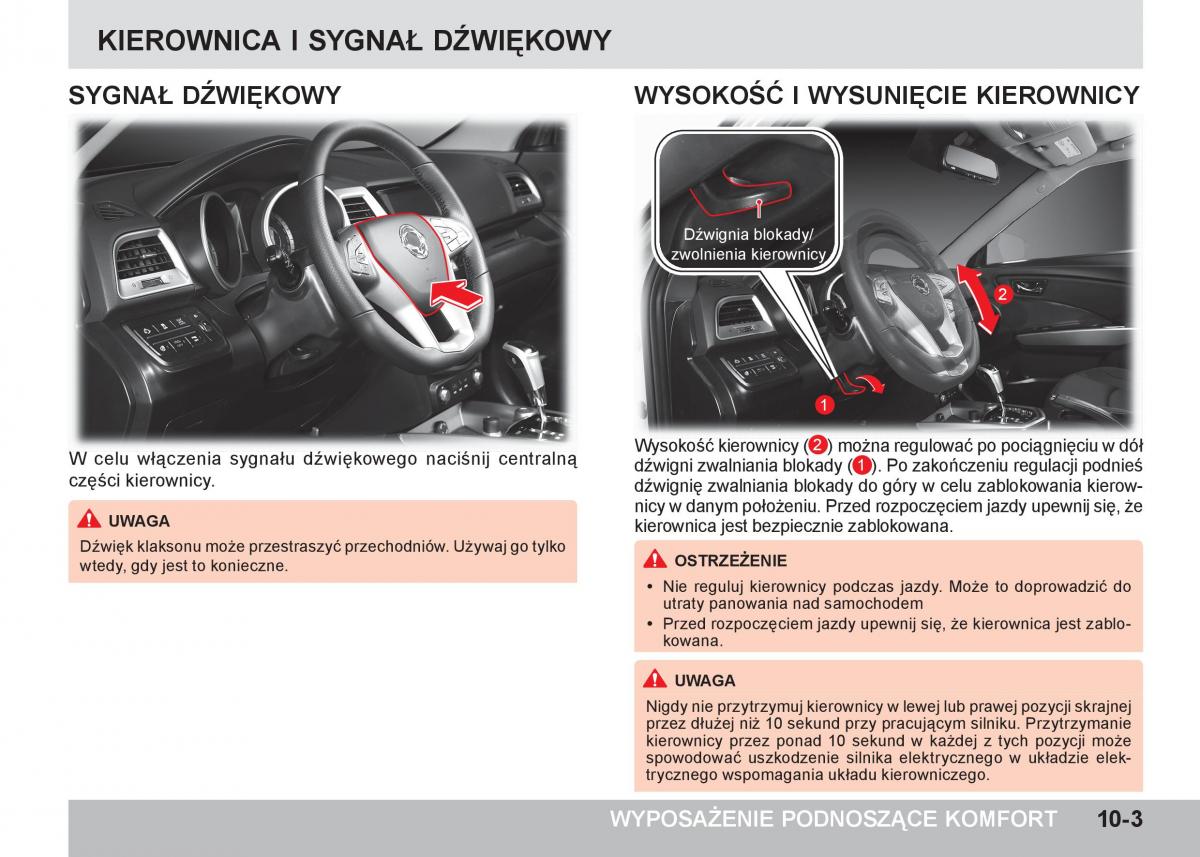 KIEROWNICA I SYGNAŁ DŹWIĘKOWY

SYGNAŁ DŹWIĘKOWY

W celu włączenia sygnału dźwiękowego naciśnij centralną części kierownicy.

UWAGA

Dźwięk klaksonu może przestraszyć przechodniów. Używaj go tylko wtedy, gdy jest to konieczne.

WYSOKOŚĆ I WYSUNIĘCIE KIEROWNICY

Dźwignia blokady/ zwolnienia kierownicy

2

1

Wysokość kierownicy (2) można regulować po pociągnięciu w dół dźwigni zwalniania blokady (1). Po zakończeniu regulacji podnieś dźwignię zwalniania blokady do góry w celu zablokowania kierownicy w danym położeniu. Przed rozpoczęciem jazdy upewnij się, że kierownica jest bezpiecznie zablokowana.

OSTRZEŻENIE

• Nie reguluj kierownicy podczas jazdy. Może to doprowadzić do utraty panowania nad samochodem
• Przed rozpoczęciem jazdy upewnij się, że kierownica jest zablokowana.

UWAGA

Nigdy nie przytrzymuj kierownicy w lewej lub prawej pozycji skrajnej przez dłużej niż 10 sekund przy pracującym silniku. Przytrzymanie kierownicy przez ponad 10 sekund w każdej z tych pozycji może spowodować uszkodzenie silnika elektrycznego w układzie elektrycznego wspomagania układu kierowniczego.

WYPOSAŻENIE PODNOSZĄCE KOMFORT 10-3