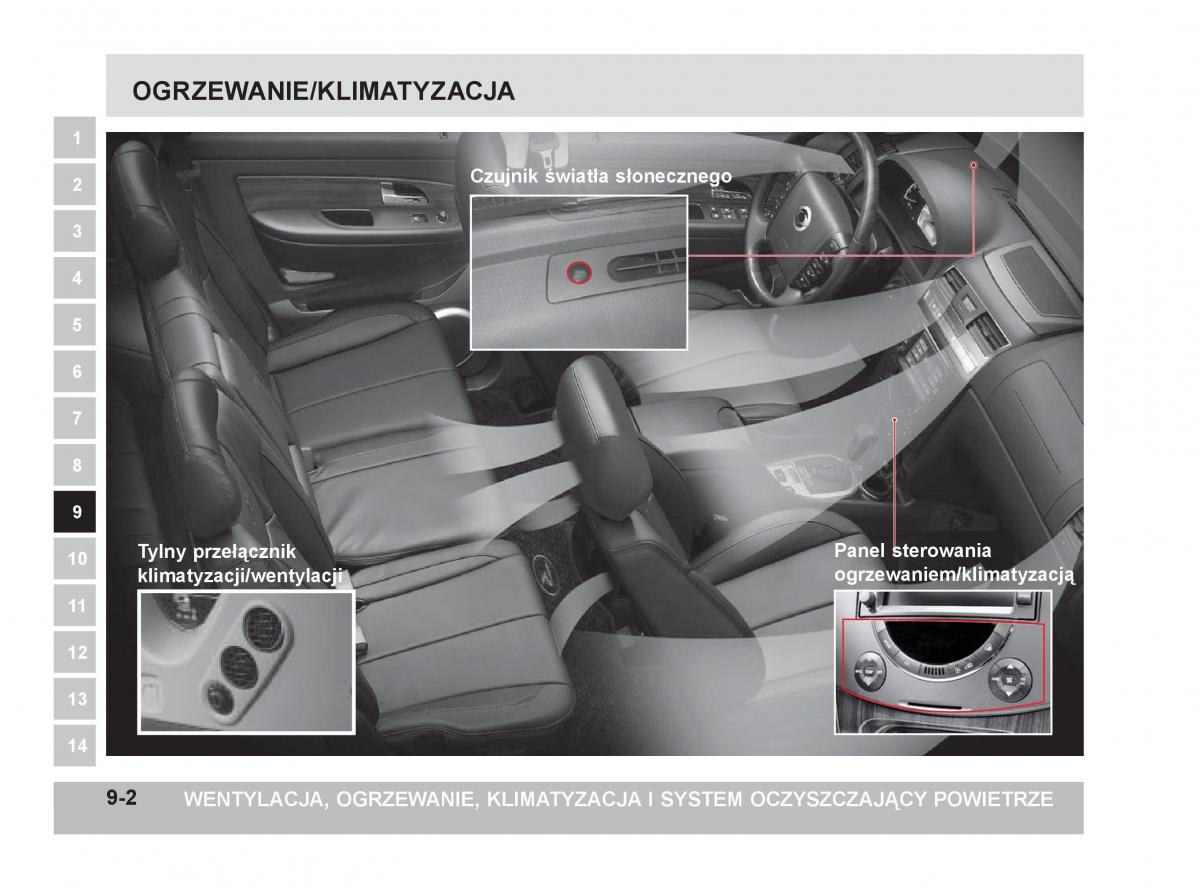 OGRZEWANIE/KLIMATYZACJA

1
2
3
4
5
6
7
8
9
10
11
12
13
14

Czujnik światła słonecznego

Tylny przełącznik klimatyzacji/wentylacji

Panel sterowania ogrzewaniem/klimatyzacją

9-2 WENTYLACJA, OGRZEWANIE, KLIMATYZACJA I SYSTEM OCZYSZCZAJĄCY POWIETRZE