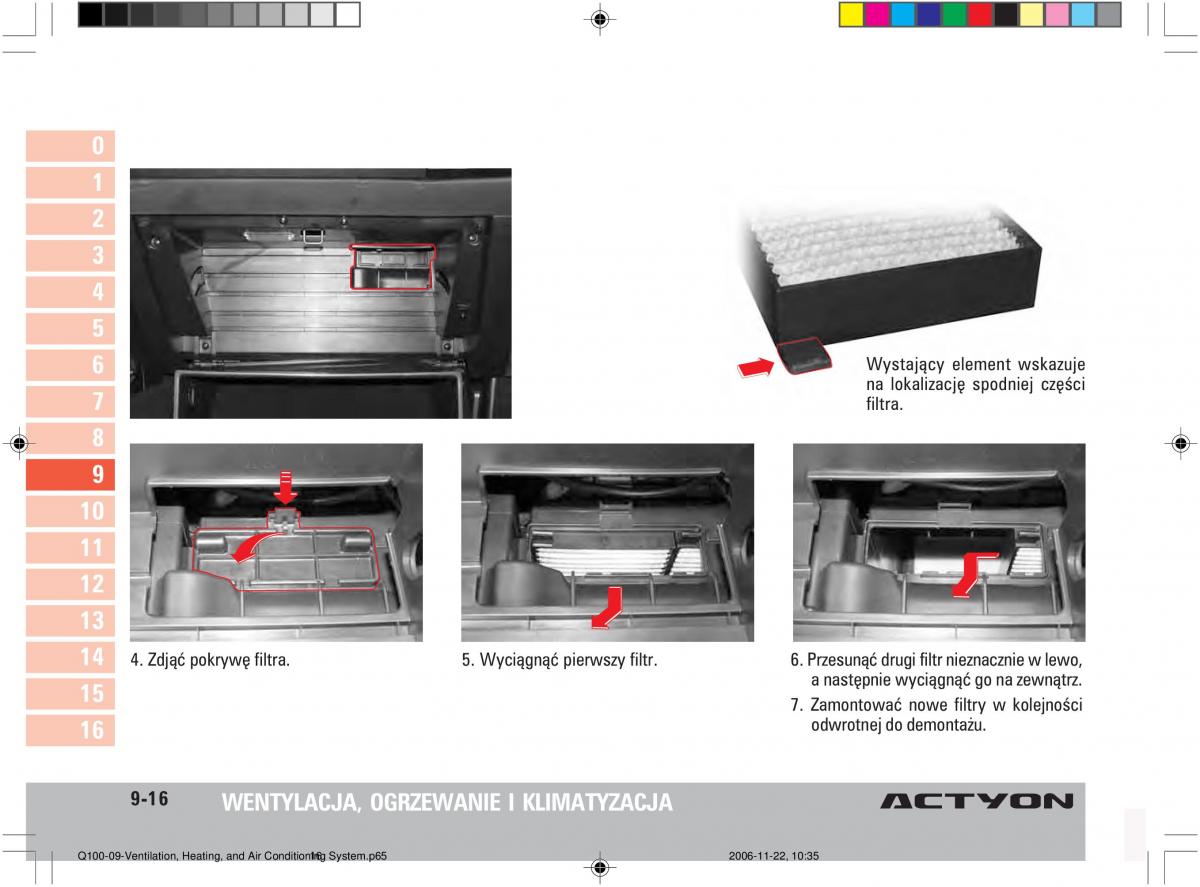 0
1
2
3
4
5
6
7
8
9
10
11
12
13
14
15
16

Wystający element wskazuje na lokalizację spodniej części filtra.

4. Zdjąć pokrywę filtra.

5. Wyciągnąć pierwszy filtr.

6. Przesunąć drugi filtr nieznacznie w lewo, a następnie wyciągnąć go na zewnątrz.

7. Zamontować nowe filtry w kolejności odwrotnej do demontażu.

9-16 WENTYLACJA, OGRZEWANIE I KLIMATYZACJA

ACTYON

Q100-09-Ventilation, Heating, and Air Conditioning System.p65 16 2006-11-22, 10:35