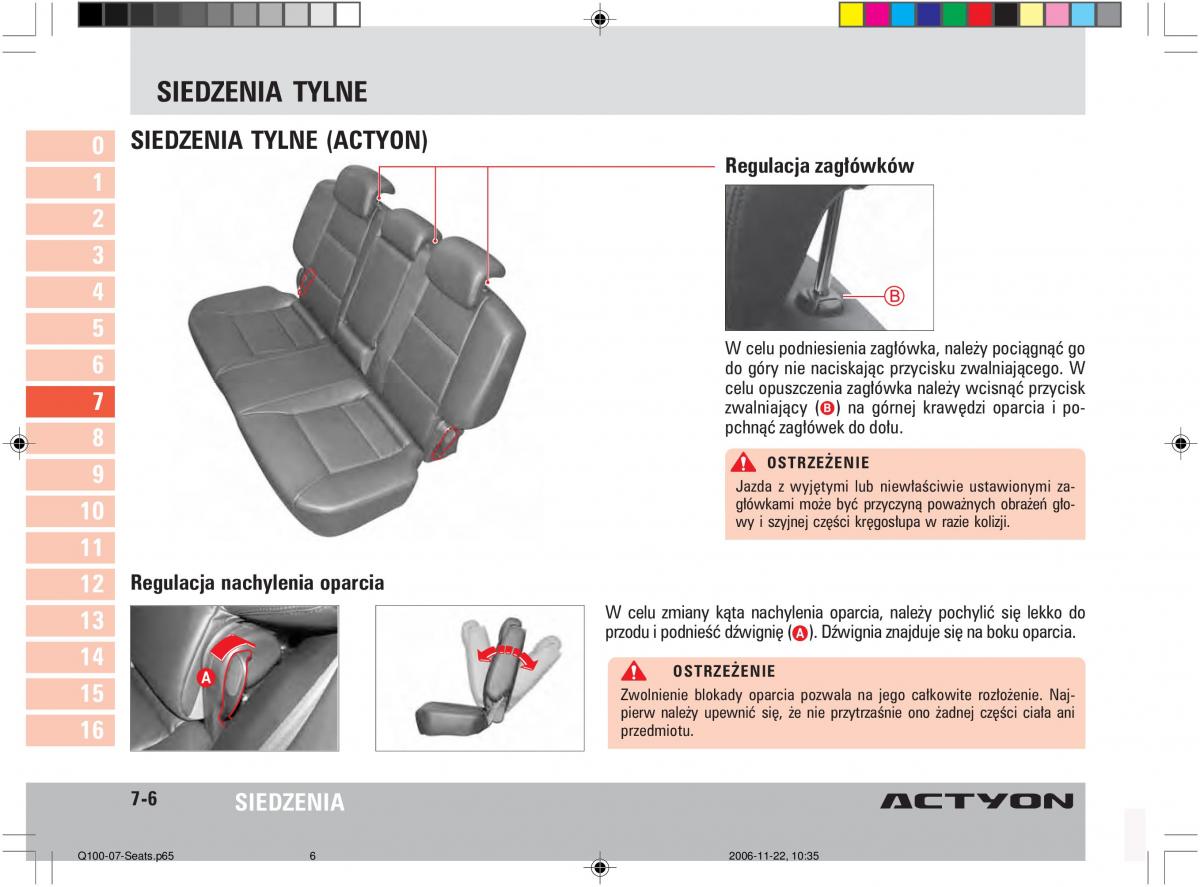 SIEDZENIA TYLNE

0
1
2
3
4
5
6
7
8
9
10
11
12
13
14
15
16

SIEDZENIA TYLNE (ACTYON)

Regulacja zagłówków

B

W celu podniesienia zagłówka, należy pociągnąć go do góry nie naciskając przycisku zwalniającego. W celu opuszczenia zagłówka należy wcisnąć przycisk zwalniający (B) na górnej krawędzi oparcia i popchnąć zagłówek do dołu.

OSTRZEŻENIE
Jazda z wyjętymi lub niewłaściwie ustawionymi zagłówkami może być przyczyną poważnych obrażeń głowy i szyjnej części kręgosłupa w razie kolizji.

Regulacja nachylenia oparcia

A

W celu zmiany kąta nachylenia oparcia, należy pochylić się lekko do przodu i podnieść dźwignię (A). Dźwignia znajduje się na boku oparcia.

OSTRZEŻENIE
Zwolnienie blokady oparcia pozwala na jego całkowite rozłożenie. Najpierw należy upewnić się, że nie przytrzaśnie ono żadnej części ciała ani przedmiotu.

7-6 SIEDZENIA

ACTYON

Q100-07-Seats.p65 6 2006-11-22, 10:35