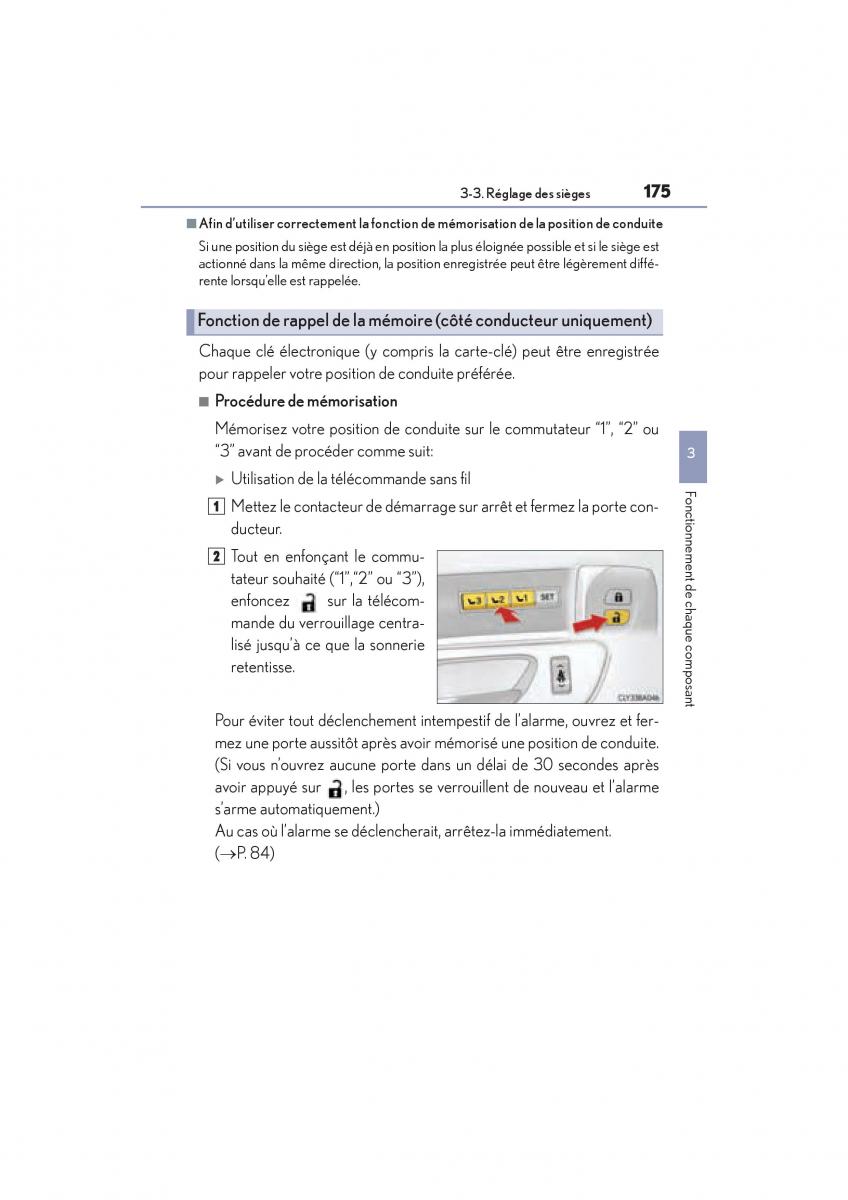 3-3. Réglage des sièges 175

■ Afin d'utiliser correctement la fonction de mémorisation de la position de conduite

Si une position du siège est déjà en position la plus éloignée possible et si le siège est actionné dans la même direction, la position enregistrée peut être légèrement différente lorsqu'elle est rappelée.

Fonction de rappel de la mémoire (côté conducteur uniquement)

Chaque clé électronique (y compris la carte-clé) peut être enregistrée pour rappeler votre position de conduite préférée.

■ Procédure de mémorisation

Mémorisez votre position de conduite sur le commutateur "1", "2" ou "3" avant de procéder comme suit:

▶ Utilisation de la télécommande sans fil

1 Mettez le contacteur de démarrage sur arrêt et fermez la porte conducteur.

2 Tout en enfonçant le commutateur souhaité ("1","2" ou "3"), enfoncez sur la télécommande du verrouillage centralisé jusqu'à ce que la sonnerie retentisse.

SET

CLY33BA046

Pour éviter tout déclenchement intempestif de l'alarme, ouvrez et fermez une porte aussitôt après avoir mémorisé une position de conduite. (Si vous n'ouvrez aucune porte dans un délai de 30 secondes après avoir appuyé sur , les portes se verrouillent de nouveau et l'alarme s'arme automatiquement.)
Au cas où l'alarme se déclencherait, arrêtez-la immédiatement. (→P. 84)

3

Fonctionnement de chaque composant