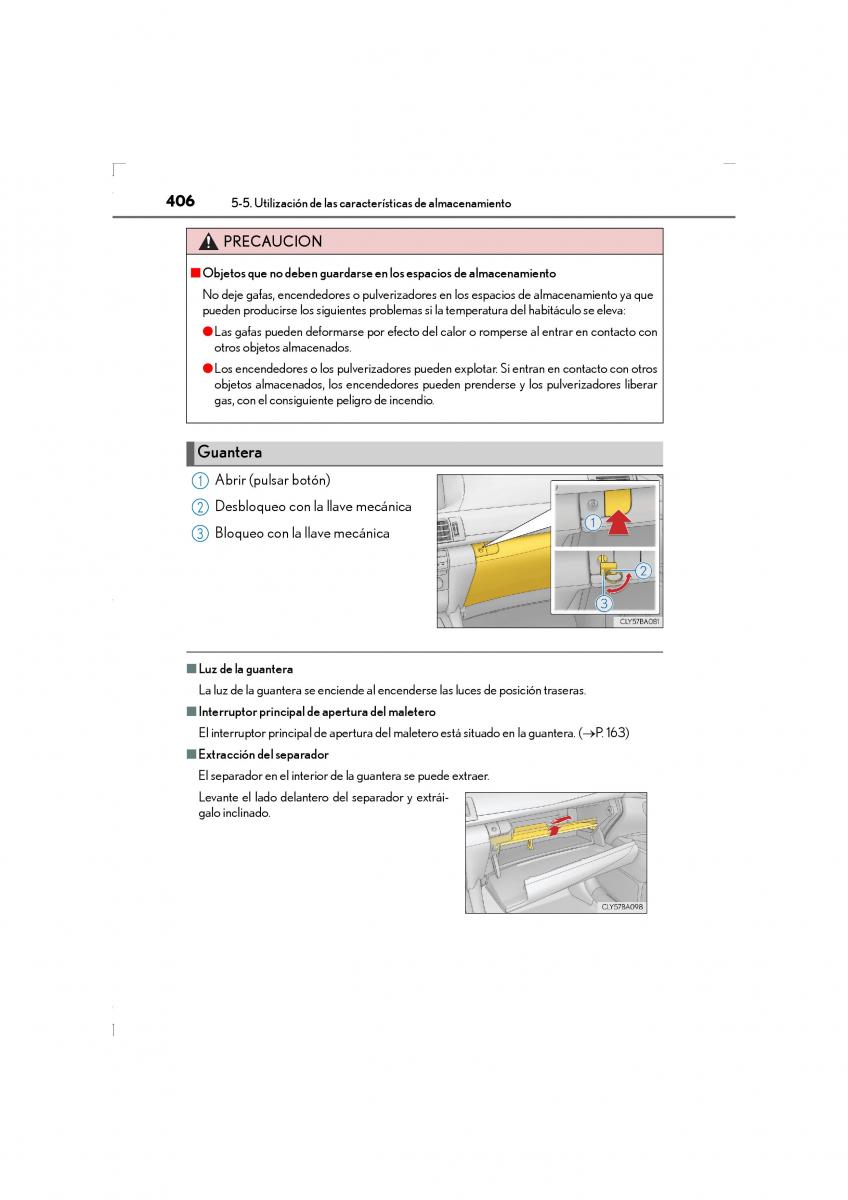 406 5-5. Utilización de las características de almacenamiento

PRECAUCION

■ Objetos que no deben guardarse en los espacios de almacenamiento

No deje gafas, encendedores o pulverizadores en los espacios de almacenamiento ya que pueden producirse los siguientes problemas si la temperatura del habitáculo se eleva:

● Las gafas pueden deformarse por efecto del calor o romperse al entrar en contacto con otros objetos almacenados.

● Los encendedores o los pulverizadores pueden explotar. Si entran en contacto con otros objetos almacenados, los encendedores pueden prenderse y los pulverizadores liberar gas, con el consiguiente peligro de incendio.

Guantera

1 Abrir (pulsar botón)

2 Desbloqueo con la llave mecánica

3 Bloqueo con la llave mecánica

1

2

3

CLY57BA081

■ Luz de la guantera

La luz de la guantera se enciende al encenderse las luces de posición traseras.

■ Interruptor principal de apertura del maletero

El interruptor principal de apertura del maletero está situado en la guantera. (→P. 163)

■ Extracción del separador

El separador en el interior de la guantera se puede extraer.

Levante el lado delantero del separador y extráigalo inclinado.

CLY57BA098