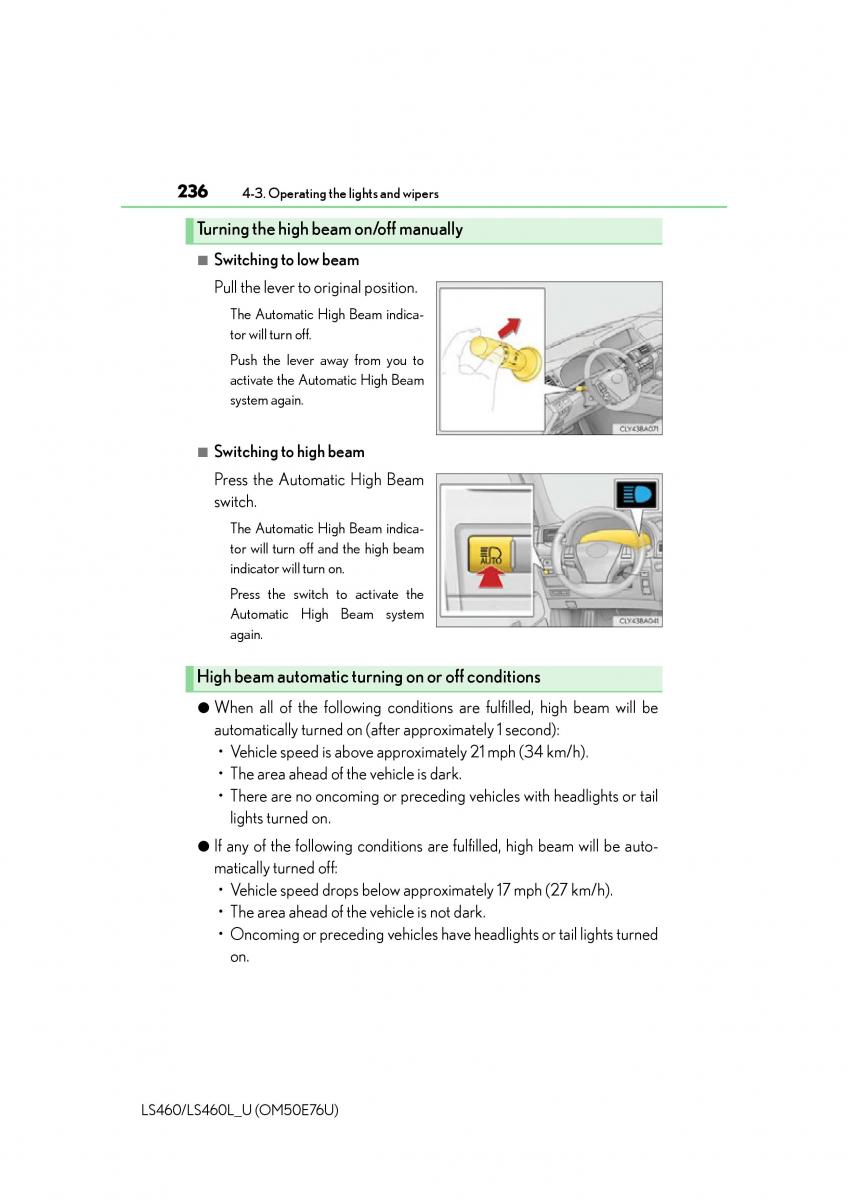 236 4-3. Operating the lights and wipers

Turning the high beam on/off manually

■ Switching to low beam

Pull the lever to original position.

The Automatic High Beam indicator will turn off.

Push the lever away from you to activate the Automatic High Beam system again.

CLY43BA071

■ Switching to high beam

Press the Automatic High Beam switch.

The Automatic High Beam indicator will turn off and the high beam indicator will turn on.

Press the switch to activate the Automatic High Beam system again.

AUTO

CLY43BA041

High beam automatic turning on or off conditions

● When all of the following conditions are fulfilled, high beam will be automatically turned on (after approximately 1 second):
• Vehicle speed is above approximately 21 mph (34 km/h).
• The area ahead of the vehicle is dark.
• There are no oncoming or preceding vehicles with headlights or tail lights turned on.

● If any of the following conditions are fulfilled, high beam will be automatically turned off:
• Vehicle speed drops below approximately 17 mph (27 km/h).
• The area ahead of the vehicle is not dark.
• Oncoming or preceding vehicles have headlights or tail lights turned on.

LS460/LS460L_U (OM50E76U)