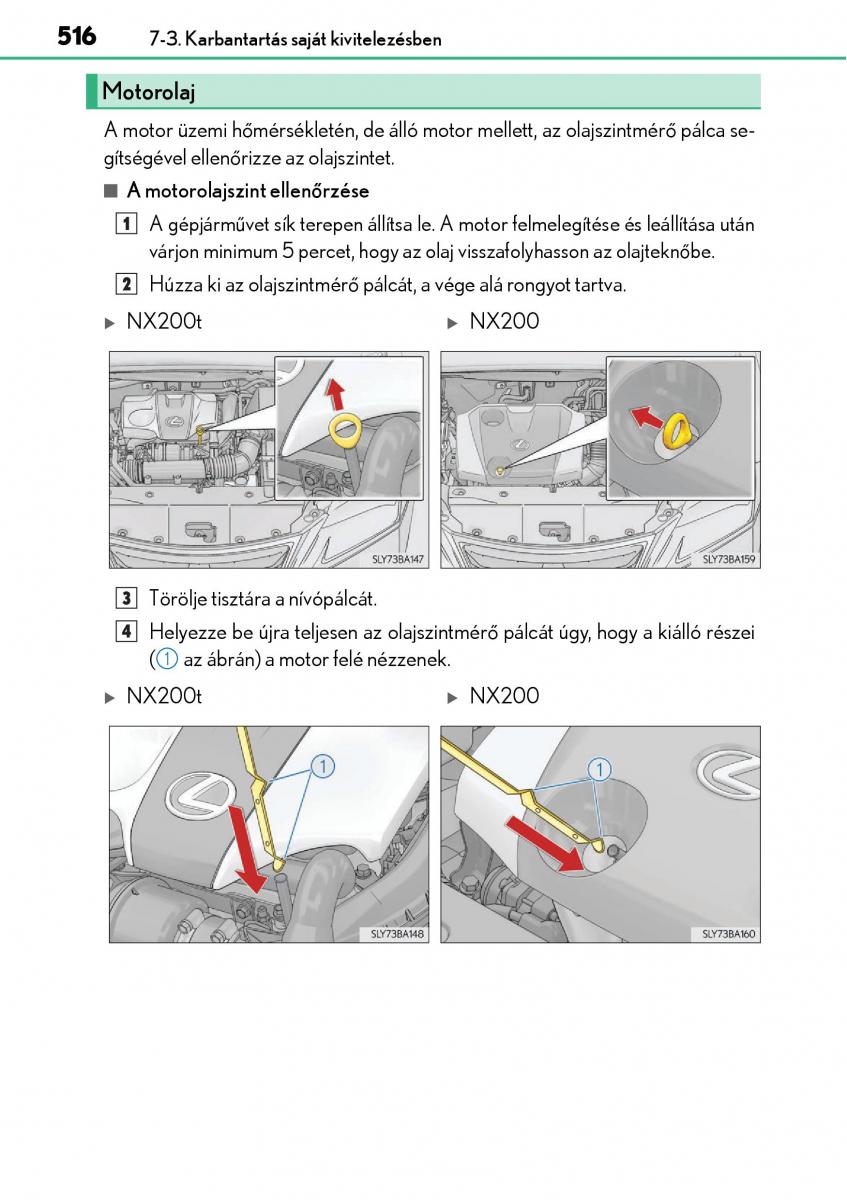 516 7-3. Karbantartás saját kivitelezésben

Motorolaj

A motor üzemi hőmérsékletén, de álló motor mellett, az olajszintmérő pálca segítségével ellenőrizze az olajszintet.

■ A motorolajszint ellenőrzése

1 A gépjárművet sík terepen állítsa le. A motor felmelegítése és leállítása után várjon minimum 5 percet, hogy az olaj visszafolyhasson az olajteknőbe.

2 Húzza ki az olajszintmérő pálcát, a vége alá rongyot tartva.

▶ NX200t

SLY73BA147

▶ NX200

SLY73BA159

3 Törölje tisztára a nívópálcát.

4 Helyezze be újra teljesen az olajszintmérő pálcát úgy, hogy a kiálló részei (1 az ábrán) a motor felé nézzenek.

▶ NX200t

1

SLY73BA148

▶ NX200

1

SLY73BA160