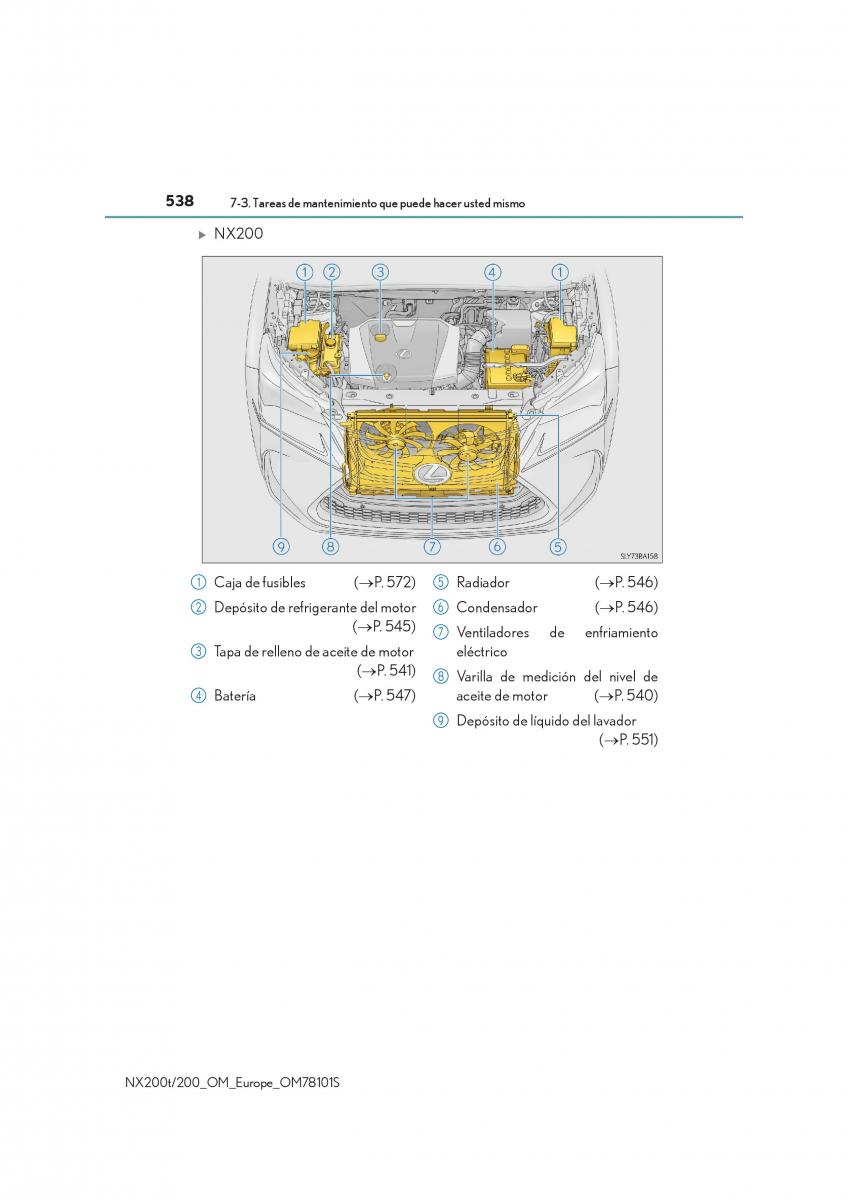 538 7-3. Tareas de mantenimiento que puede hacer usted mismo

▶ NX200

① ② ③ ④ ①

⑨ ⑧ ⑦ ⑥ ⑤

SLY73BA158

① Caja de fusibles (→P. 572)

② Depósito de refrigerante del motor (→P. 545)

③ Tapa de relleno de aceite de motor (→P. 541)

④ Batería (→P. 547)

⑤ Radiador (→P. 546)

⑥ Condensador (→P. 546)

⑦ Ventiladores de enfriamiento eléctrico

⑧ Varilla de medición del nivel de aceite de motor (→P. 540)

⑨ Depósito de líquido del lavador (→P. 551)

NX200t/200_OM_Europe_OM78101S