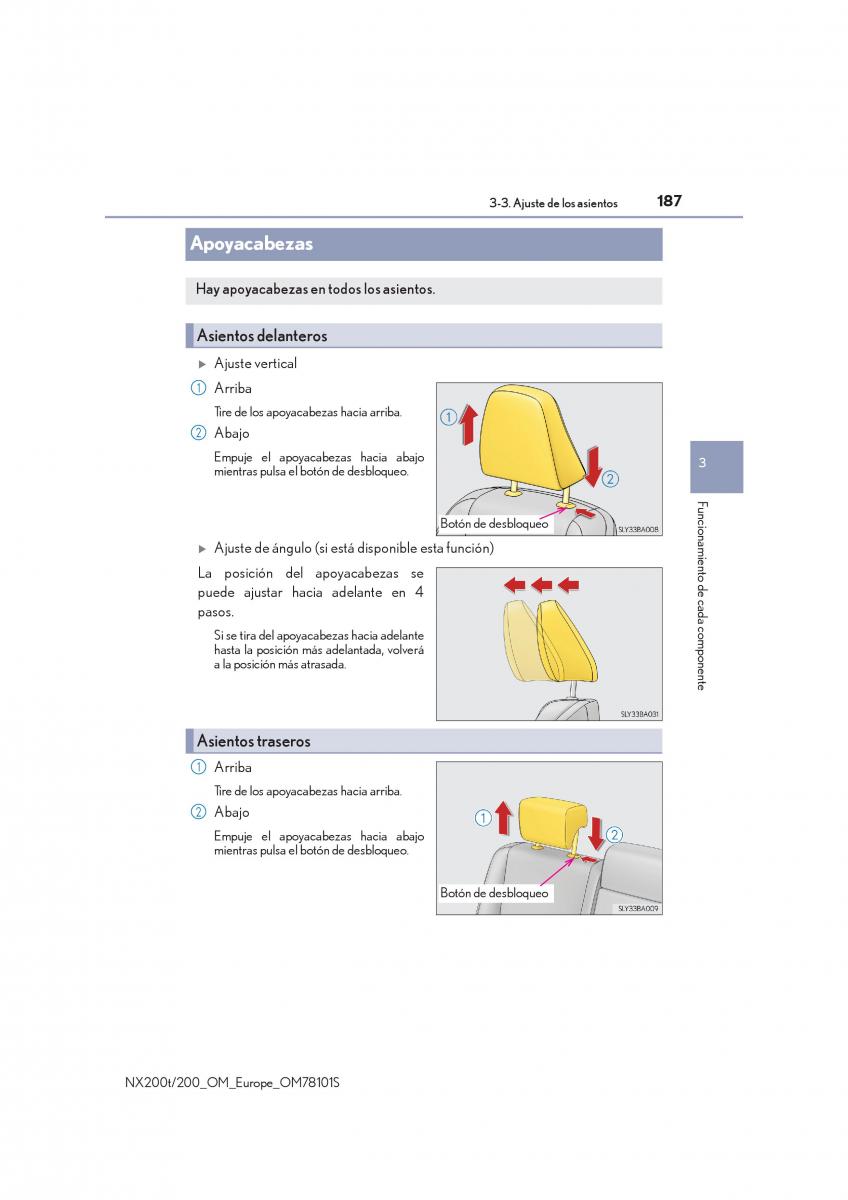 3-3. Ajuste de los asientos 187

Apoyacabezas

Hay apoyacabezas en todos los asientos.

Asientos delanteros

▶ Ajuste vertical

① Arriba

Tire de los apoyacabezas hacia arriba.

② Abajo

Empuje el apoyacabezas hacia abajo mientras pulsa el botón de desbloqueo.

①
②
Botón de desbloqueo
SLY33BA008

▶ Ajuste de ángulo (si está disponible esta función)

La posición del apoyacabezas se puede ajustar hacia adelante en 4 pasos.

Si se tira del apoyacabezas hacia adelante hasta la posición más adelantada, volverá a la posición más atrasada.

SLY33BA031

Asientos traseros

① Arriba

Tire de los apoyacabezas hacia arriba.

② Abajo

Empuje el apoyacabezas hacia abajo mientras pulsa el botón de desbloqueo.

①
②
Botón de desbloqueo
SLY33BA009

3

Funcionamiento de cada componente

NX200t/200_OM_Europe_OM78101S