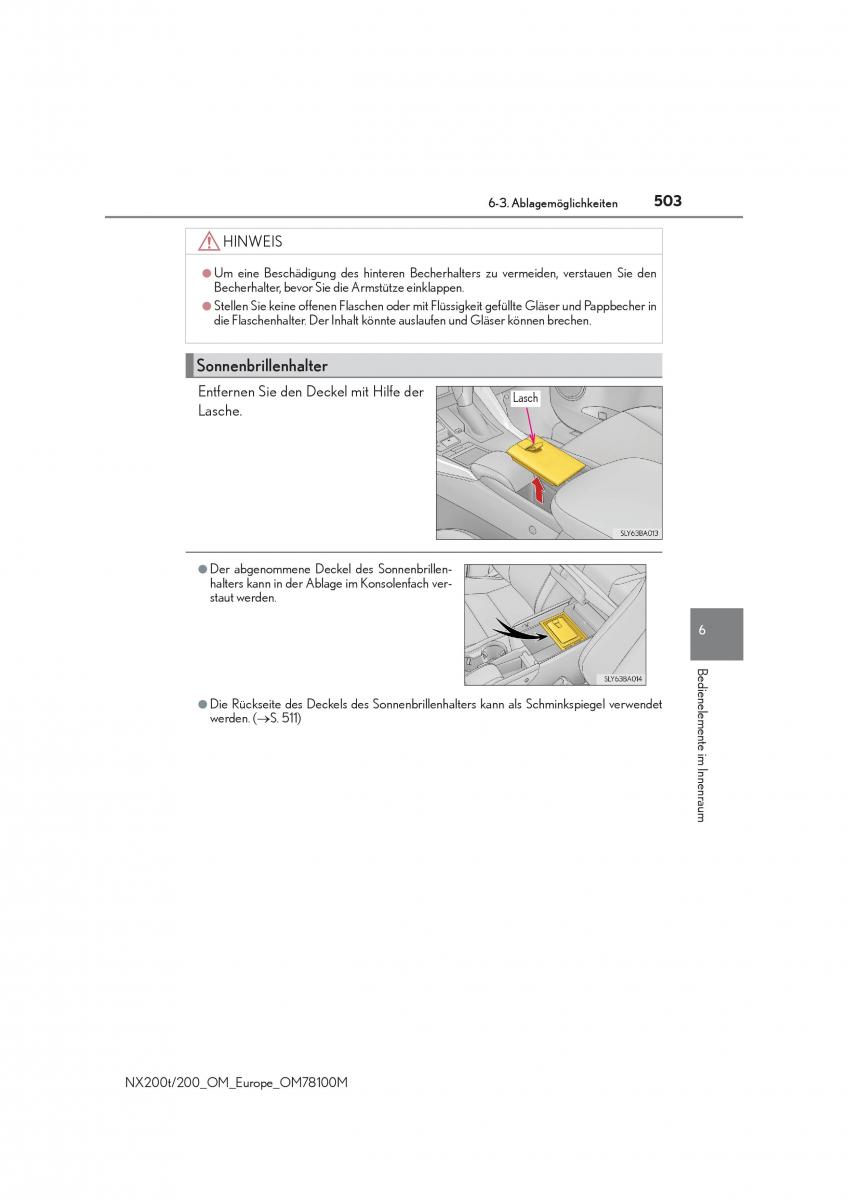 6-3. Ablagemöglichkeiten

503

HINWEIS

● Um eine Beschädigung des hinteren Becherhalters zu vermeiden, verstauen Sie den Becherhalter, bevor Sie die Armstütze einklappen.

● Stellen Sie keine offenen Flaschen oder mit Flüssigkeit gefüllte Gläser und Pappbecher in die Flaschenhalter. Der Inhalt könnte auslaufen und Gläser können brechen.

Sonnenbrillenhalter

Entfernen Sie den Deckel mit Hilfe der Lasche.

Lasch

SLY63BA013

● Der abgenommene Deckel des Sonnenbrillenhalters kann in der Ablage im Konsolenfach verstaut werden.

SLY63BA014

● Die Rückseite des Deckels des Sonnenbrillenhalters kann als Schminkspiegel verwendet werden. (→S. 511)

6

Bedienelemente im Innenraum

NX200t/200_OM_Europe_OM78100M