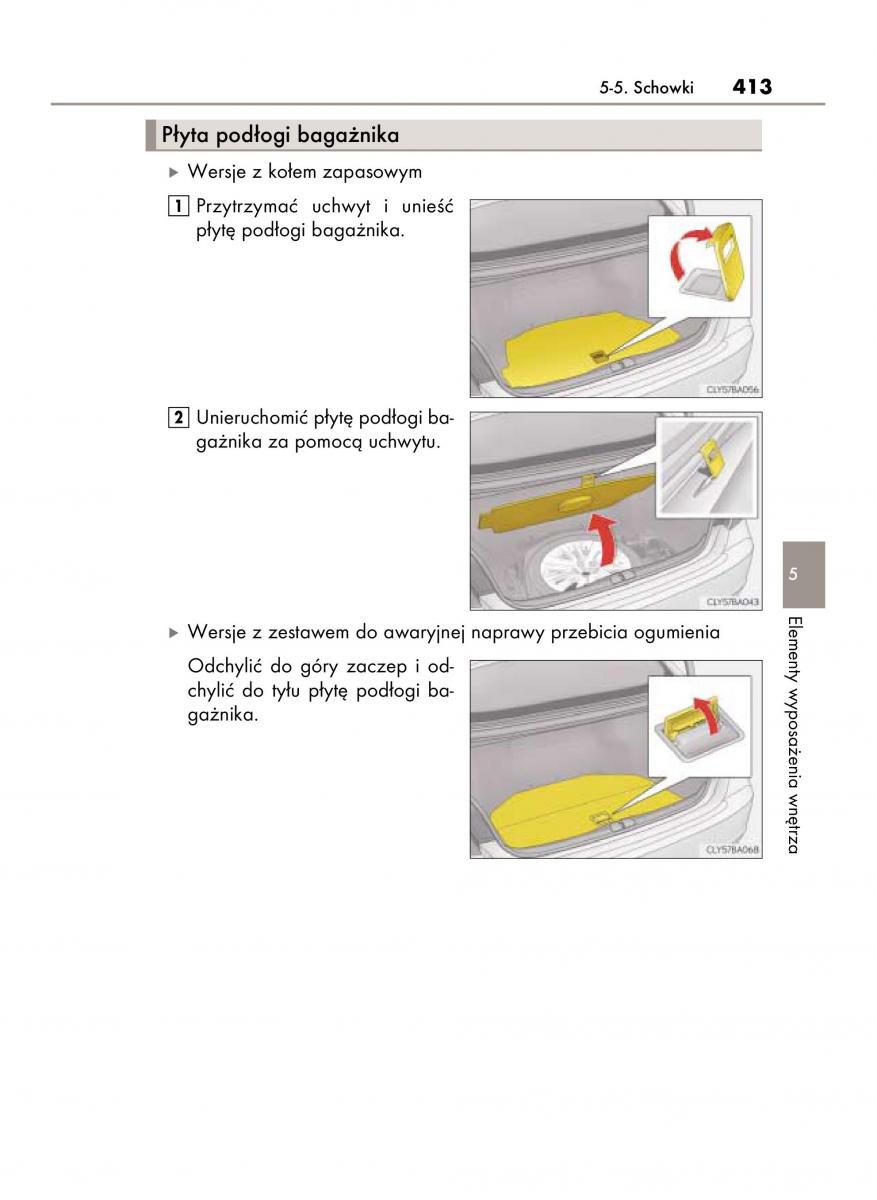 5-5. Schowki 413

Płyta podłogi bagażnika

▶ Wersje z kołem zapasowym

1 Przytrzymać uchwyt i unieść płytę podłogi bagażnika.

CLY57BA056

2 Unieruchomić płytę podłogi bagażnika za pomocą uchwytu.

CLY57BA043

▶ Wersje z zestawem do awaryjnej naprawy przebicia ogumienia

Odchylić do góry zaczep i odchylić do tyłu płytę podłogi bagażnika.

CLY57BA068

5

Elementy wyposażenia wnętrza