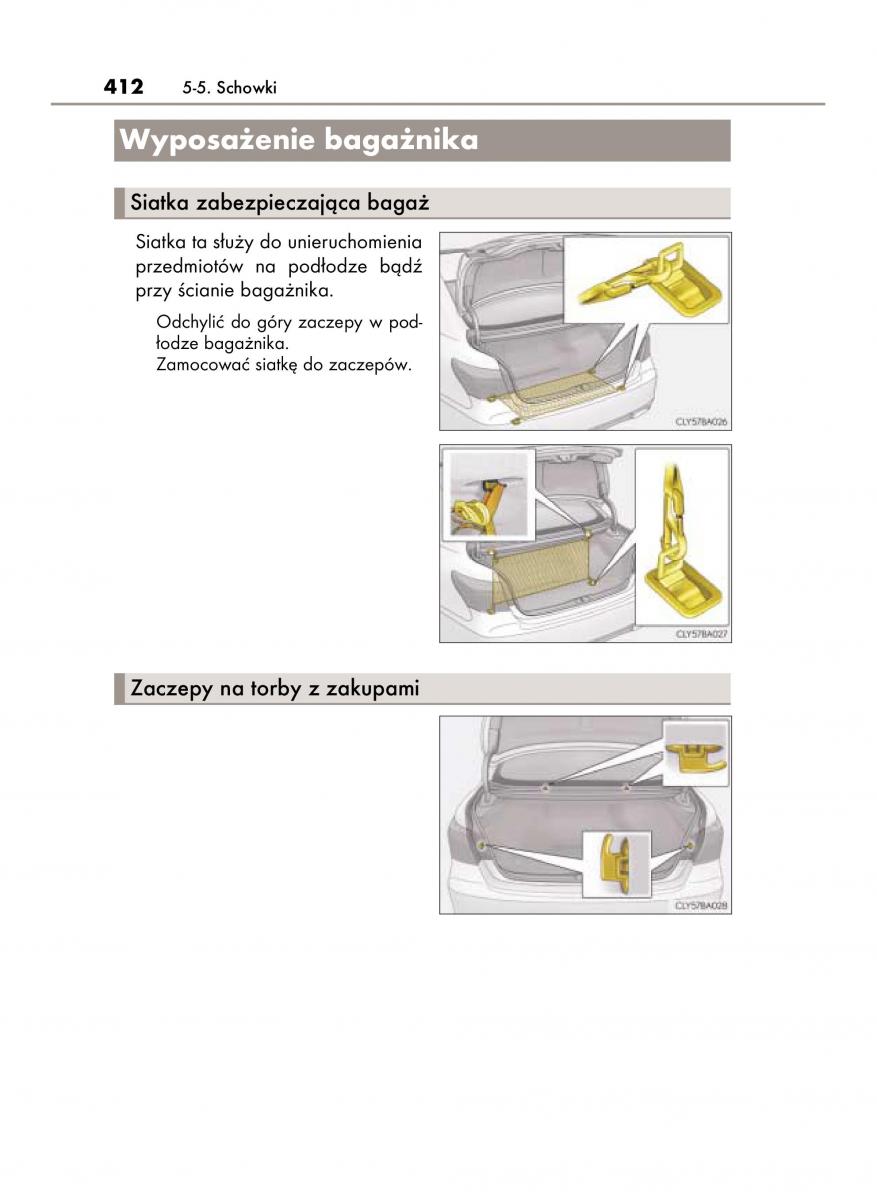 412 5-5. Schowki

Wyposażenie bagażnika

Siatka zabezpieczająca bagaż

Siatka ta służy do unieruchomienia przedmiotów na podłodze bądź przy ścianie bagażnika.

Odchylić do góry zaczepy w podłodze bagażnika.
Zamocować siatkę do zaczepów.

CLY57BA026

CLY57BA027

Zaczepy na torby z zakupami

CLY57BA028