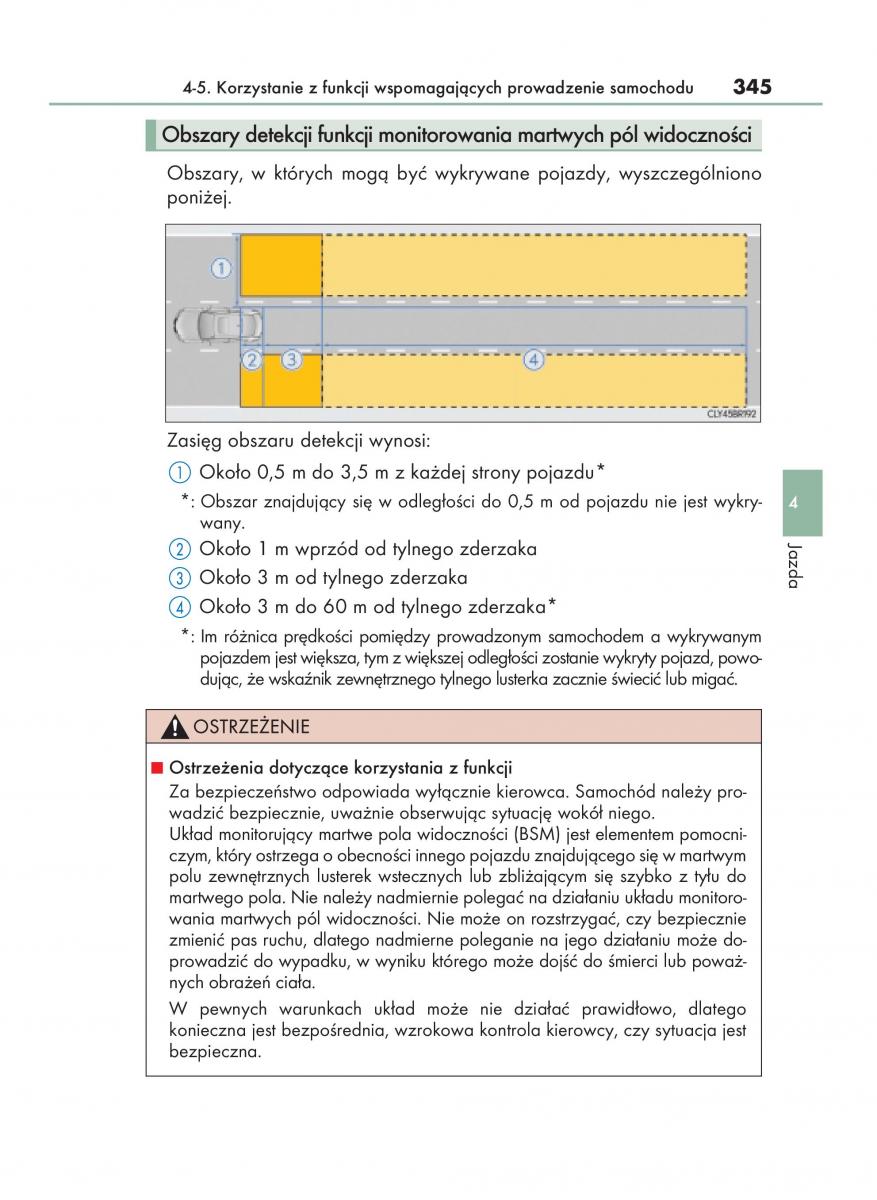 4-5. Korzystanie z funkcji wspomagających prowadzenie samochodu 345

Obszary detekcji funkcji monitorowania martwych pól widoczności

Obszary, w których mogą być wykrywane pojazdy, wyszczególniono poniżej.

①
② ③ ④
CLY45BR192

Zasięg obszaru detekcji wynosi:

① Około 0,5 m do 3,5 m z każdej strony pojazdu*

*: Obszar znajdujący się w odległości do 0,5 m od pojazdu nie jest wykrywany.

② Około 1 m wprzód od tylnego zderzaka

③ Około 3 m od tylnego zderzaka

④ Około 3 m do 60 m od tylnego zderzaka*

*: Im różnica prędkości pomiędzy prowadzonym samochodem a wykrywanym pojazdem jest większa, tym z większej odległości zostanie wykryty pojazd, powodując, że wskaźnik zewnętrznego tylnego lusterka zacznie świecić lub migać.

OSTRZEŻENIE

■ Ostrzeżenia dotyczące korzystania z funkcji

Za bezpieczeństwo odpowiada wyłącznie kierowca. Samochód należy prowadzić bezpiecznie, uważnie obserwując sytuację wokół niego.
Układ monitorujący martwe pola widoczności (BSM) jest elementem pomocniczym, który ostrzega o obecności innego pojazdu znajdującego się w martwym polu zewnętrznych lusterek wstecznych lub zbliżającym się szybko z tyłu do martwego pola. Nie należy nadmiernie polegać na działaniu układu monitorowania martwych pól widoczności. Nie może on rozstrzygać, czy bezpiecznie zmienić pas ruchu, dlatego nadmierne poleganie na jego działaniu może doprowadzić do wypadku, w wyniku którego może dojść do śmierci lub poważnych obrażeń ciała.

W pewnych warunkach układ może nie działać prawidłowo, dlatego konieczna jest bezpośrednia, wzrokowa kontrola kierowcy, czy sytuacja jest bezpieczna.

4

Jazda