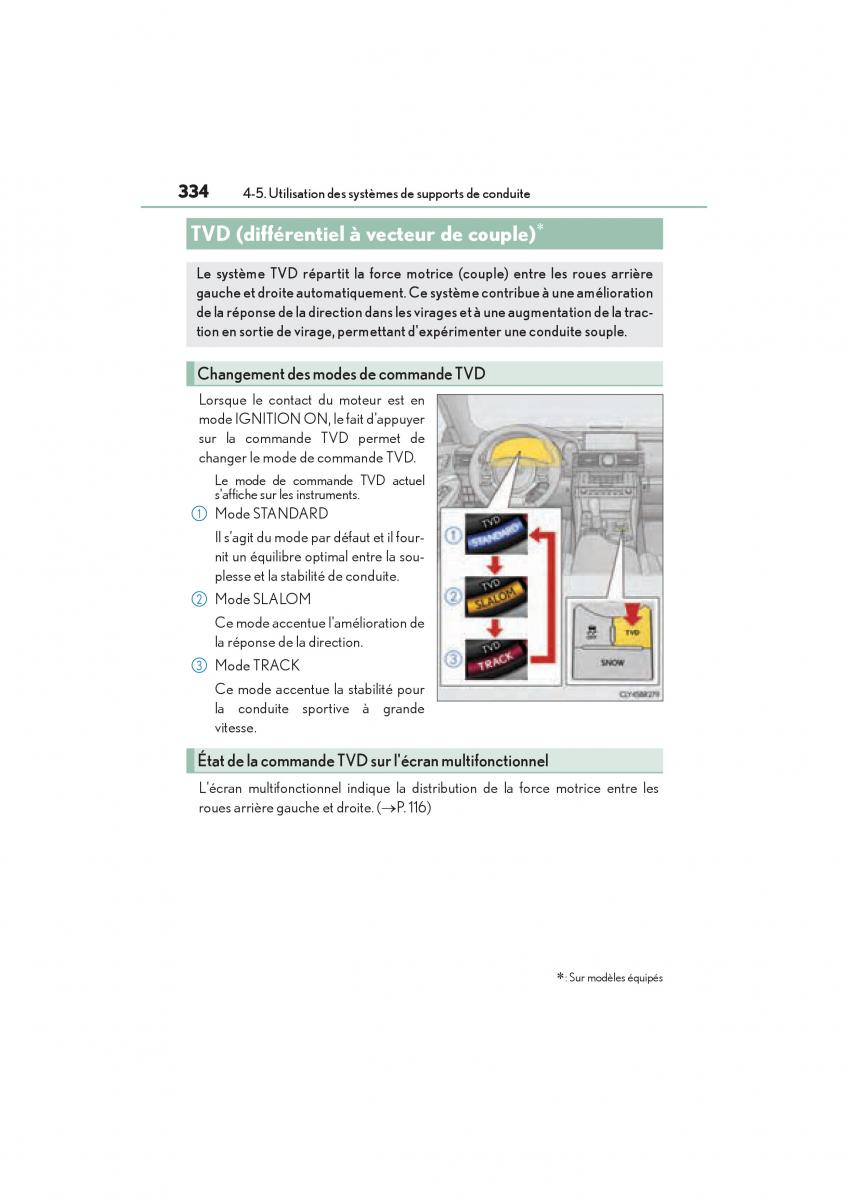 334 4-5. Utilisation des systèmes de supports de conduite

TVD (différentiel à vecteur de couple)*

Le système TVD répartit la force motrice (couple) entre les roues arrière gauche et droite automatiquement. Ce système contribue à une amélioration de la réponse de la direction dans les virages et à une augmentation de la traction en sortie de virage, permettant d'expérimenter une conduite souple.

Changement des modes de commande TVD

Lorsque le contact du moteur est en mode IGNITION ON, le fait d'appuyer sur la commande TVD permet de changer le mode de commande TVD.

Le mode de commande TVD actuel s'affiche sur les instruments.

1 Mode STANDARD

Il s'agit du mode par défaut et il fournit un équilibre optimal entre la souplesse et la stabilité de conduite.

2 Mode SLALOM

Ce mode accentue l'amélioration de la réponse de la direction.

3 Mode TRACK

Ce mode accentue la stabilité pour la conduite sportive à grande vitesse.

1 TVD STANDARD
2 TVD SLALOM
3 TVD TRACK
OFF TVD
SNOW
CLY45BR279

État de la commande TVD sur l'écran multifonctionnel

L'écran multifonctionnel indique la distribution de la force motrice entre les roues arrière gauche et droite. (→P. 116)

*: Sur modèles équipés