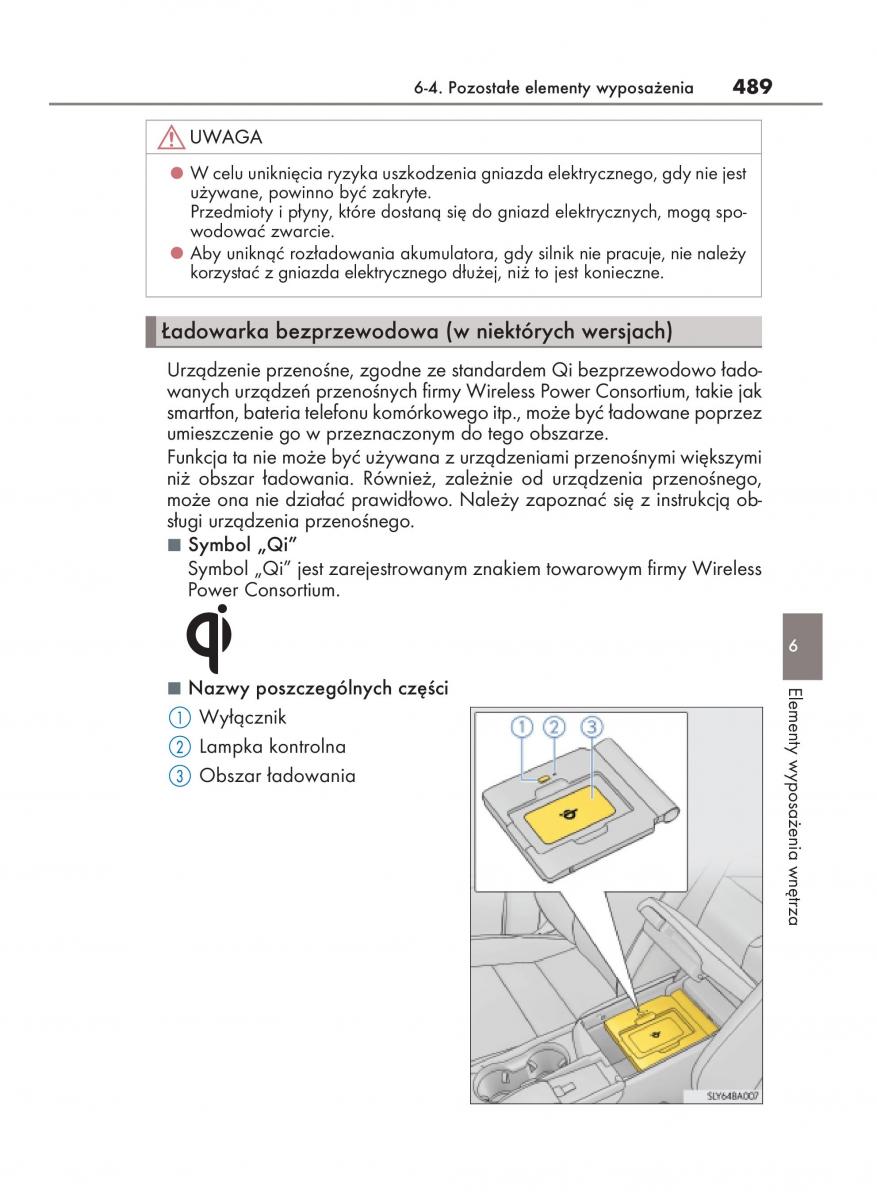 6-4. Pozostałe elementy wyposażenia 489

UWAGA

● W celu uniknięcia ryzyka uszkodzenia gniazda elektrycznego, gdy nie jest używane, powinno być zakryte.
Przedmioty i płyny, które dostaną się do gniazd elektrycznych, mogą spowodować zwarcie.

● Aby uniknąć rozładowania akumulatora, gdy silnik nie pracuje, nie należy korzystać z gniazda elektrycznego dłużej, niż to jest konieczne.

Ładowarka bezprzewodowa (w niektórych wersjach)

Urządzenie przenośne, zgodne ze standardem Qi bezprzewodowo ładowanych urządzeń przenośnych firmy Wireless Power Consortium, takie jak smartfon, bateria telefonu komórkowego itp., może być ładowane poprzez umieszczenie go w przeznaczonym do tego obszarze.

Funkcja ta nie może być używana z urządzeniami przenośnymi większymi niż obszar ładowania. Również, zależnie od urządzenia przenośnego, może ona nie działać prawidłowo. Należy zapoznać się z instrukcją obsługi urządzenia przenośnego.

■ Symbol „Qi"
Symbol „Qi" jest zarejestrowanym znakiem towarowym firmy Wireless Power Consortium.

■ Nazwy poszczególnych części
① Wyłącznik
② Lampka kontrolna
③ Obszar ładowania

① ② ③

SLY64BA007

6

Elementy wyposażenia wnętrza