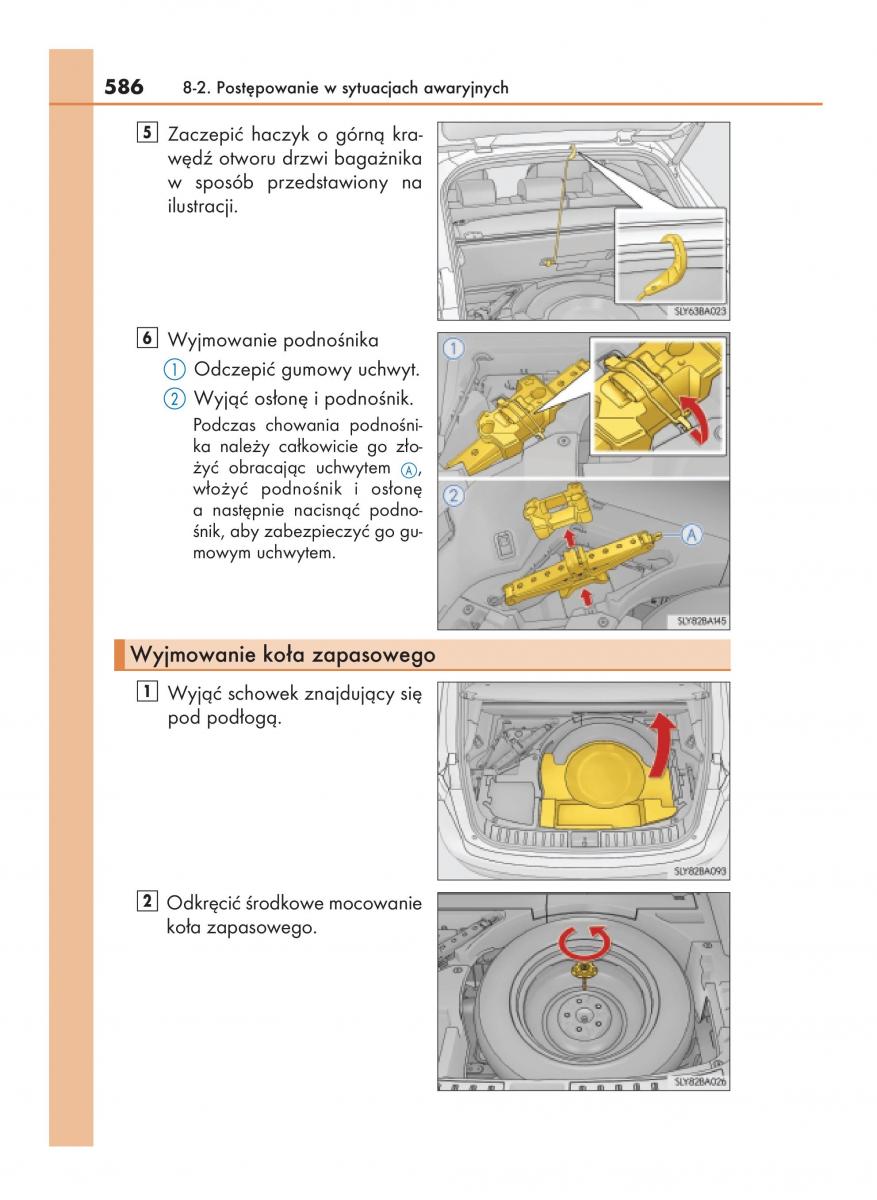 586 8-2. Postępowanie w sytuacjach awaryjnych

5 Zaczepić haczyk o górną krawędź otworu drzwi bagażnika w sposób przedstawiony na ilustracji.

SLY63BA023

6 Wyjmowanie podnośnika

1 Odczepić gumowy uchwyt.

2 Wyjąć osłonę i podnośnik.

Podczas chowania podnośnika należy całkowicie go złożyć obracając uchwytem A, włożyć podnośnik i osłonę a następnie nacisnąć podnośnik, aby zabezpieczyć go gumowym uchwytem.

1

2

A

SLY82BA145

Wyjmowanie koła zapasowego

1 Wyjąć schowek znajdujący się pod podłogą.

SLY82BA093

2 Odkręcić środkowe mocowanie koła zapasowego.

SLY82BA026