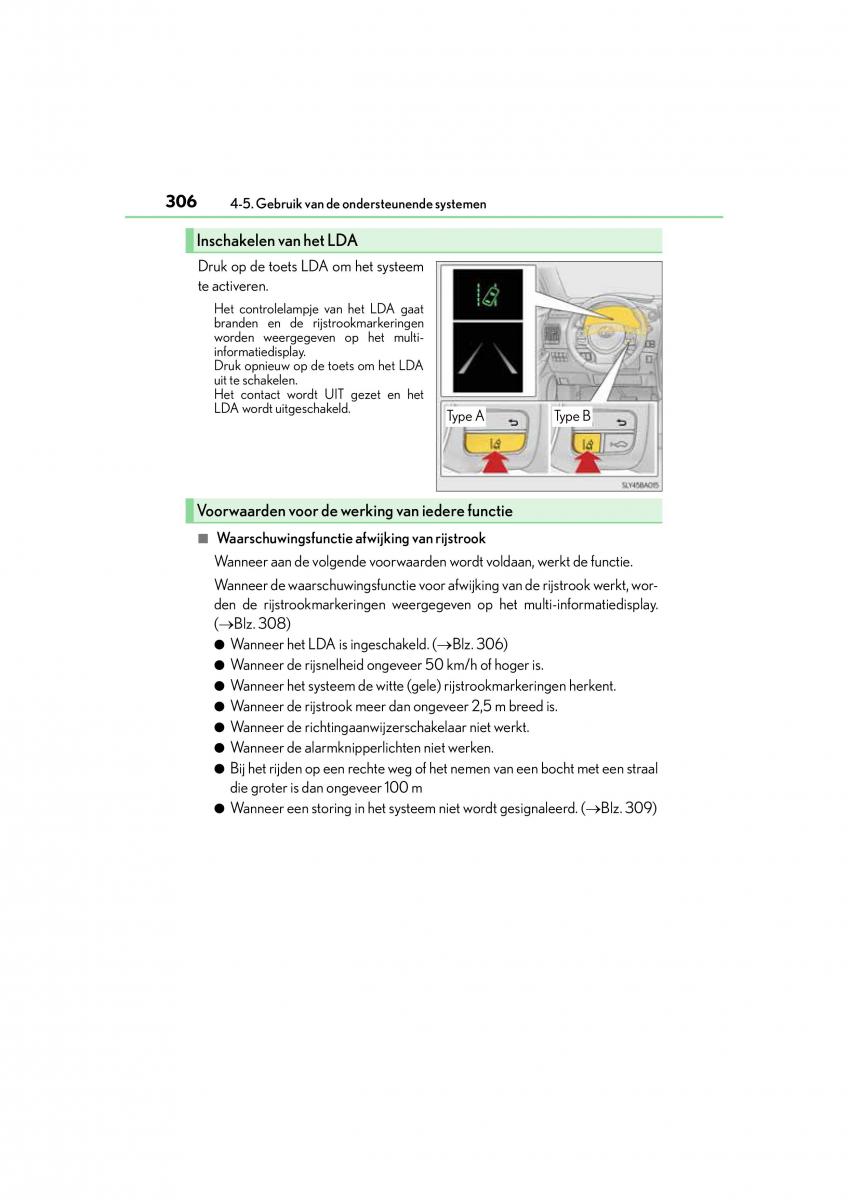 306 4-5. Gebruik van de ondersteunende systemen

Inschakelen van het LDA

Druk op de toets LDA om het systeem te activeren.

Het controlelampje van het LDA gaat branden en de rijstrookmarkeringen worden weergegeven op het multi-informatiedisplay.
Druk opnieuw op de toets om het LDA uit te schakelen.
Het contact wordt UIT gezet en het LDA wordt uitgeschakeld.

Type A
Type B
SLY45BA015

Voorwaarden voor de werking van iedere functie

■ Waarschuwingsfunctie afwijking van rijstrook

Wanneer aan de volgende voorwaarden wordt voldaan, werkt de functie.

Wanneer de waarschuwingsfunctie voor afwijking van de rijstrook werkt, worden de rijstrookmarkeringen weergegeven op het multi-informatiedisplay. (→Blz. 308)

● Wanneer het LDA is ingeschakeld. (→Blz. 306)
● Wanneer de rijsnelheid ongeveer 50 km/h of hoger is.
● Wanneer het systeem de witte (gele) rijstrookmarkeringen herkent.
● Wanneer de rijstrook meer dan ongeveer 2,5 m breed is.
● Wanneer de richtingaanwijzerschakelaar niet werkt.
● Wanneer de alarmknipperlichten niet werken.
● Bij het rijden op een rechte weg of het nemen van een bocht met een straal die groter is dan ongeveer 100 m
● Wanneer een storing in het systeem niet wordt gesignaleerd. (→Blz. 309)