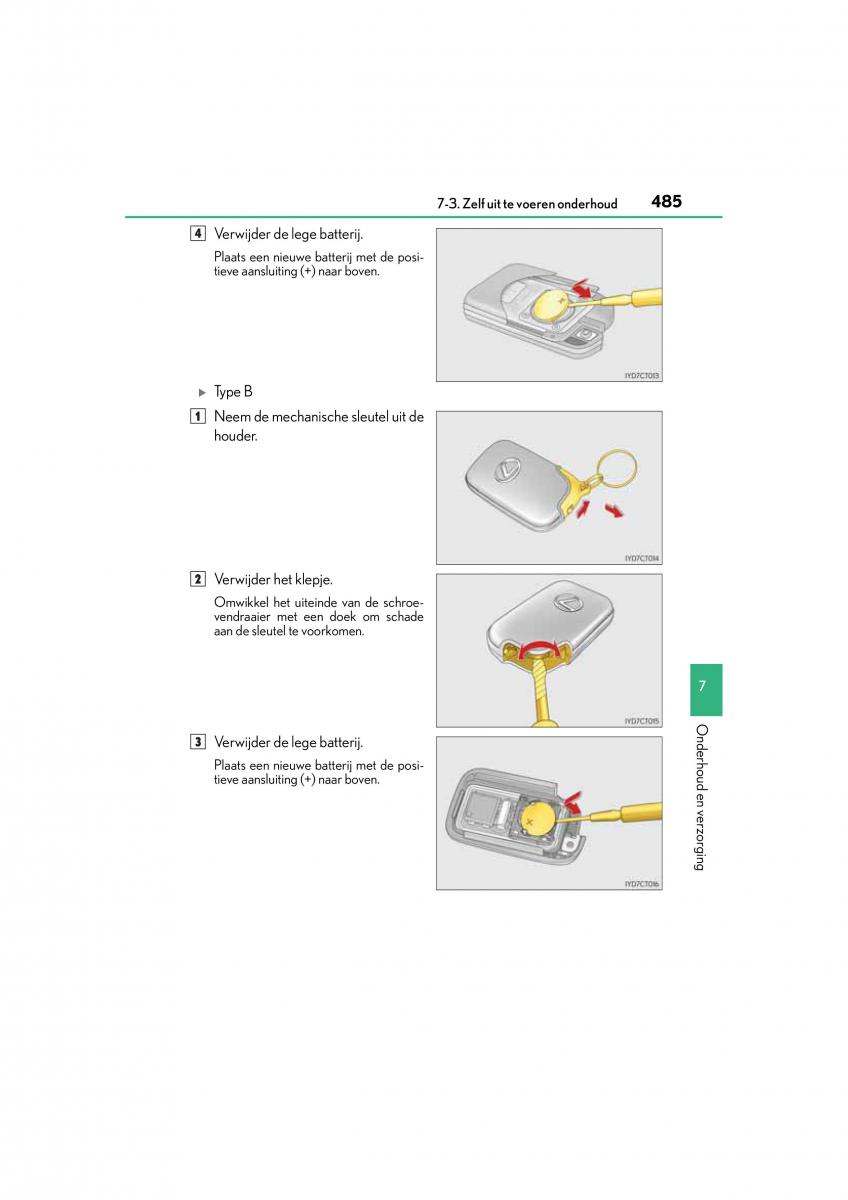 7-3. Zelf uit te voeren onderhoud 485

4 Verwijder de lege batterij.

Plaats een nieuwe batterij met de positieve aansluiting (+) naar boven.

IYD7CT013

▶ Type B

1 Neem de mechanische sleutel uit de houder.

IYD7CT014

2 Verwijder het klepje.

Omwikkel het uiteinde van de schroevendraaier met een doek om schade aan de sleutel te voorkomen.

IYD7CT015

3 Verwijder de lege batterij.

Plaats een nieuwe batterij met de positieve aansluiting (+) naar boven.

IYD7CT016

7

Onderhoud en verzorging