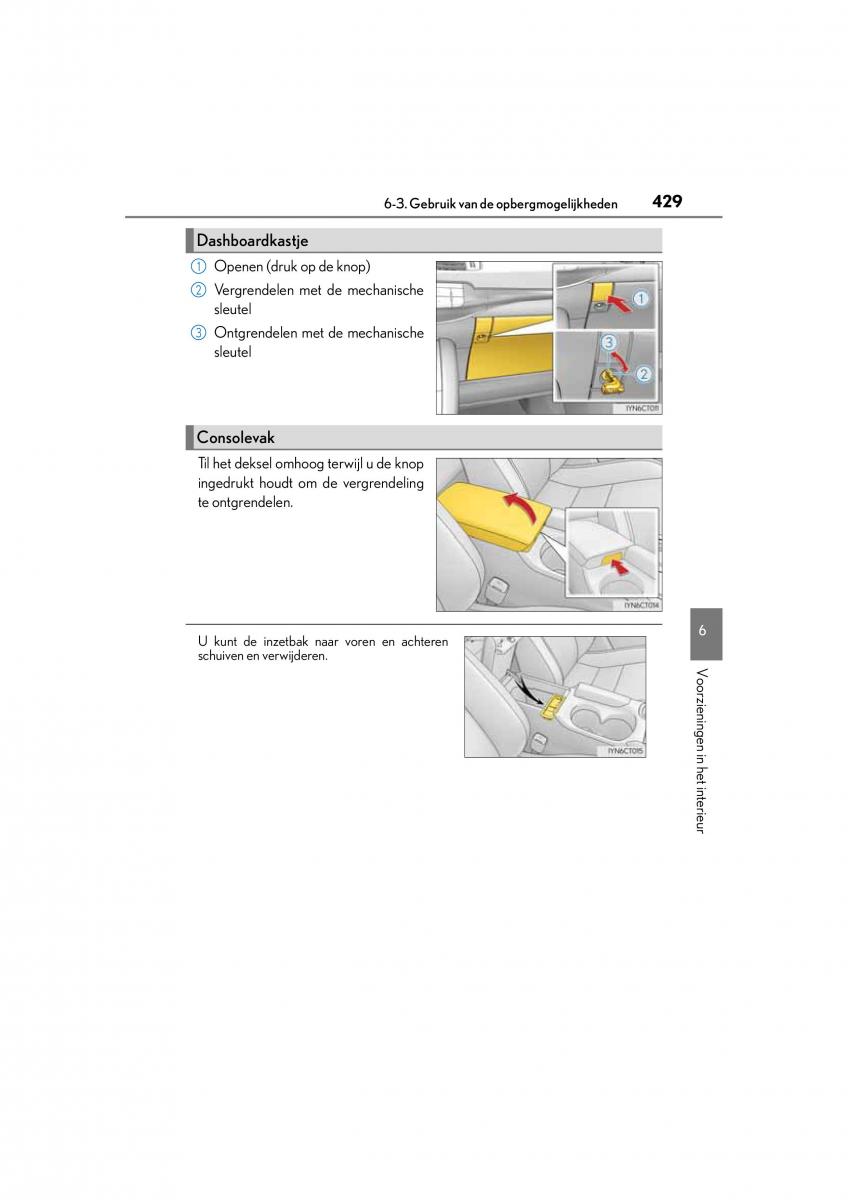 6-3. Gebruik van de opbergmogelijkheden

429

Dashboardkastje

1 Openen (druk op de knop)

2 Vergrendelen met de mechanische sleutel

3 Ontgrendelen met de mechanische sleutel

1

3

2

IYN6CT011

Consolevak

Til het deksel omhoog terwijl u de knop ingedrukt houdt om de vergrendeling te ontgrendelen.

IYN6CT014

U kunt de inzetbak naar voren en achteren schuiven en verwijderen.

IYN6CT015

6

Voorzieningen in het interieur