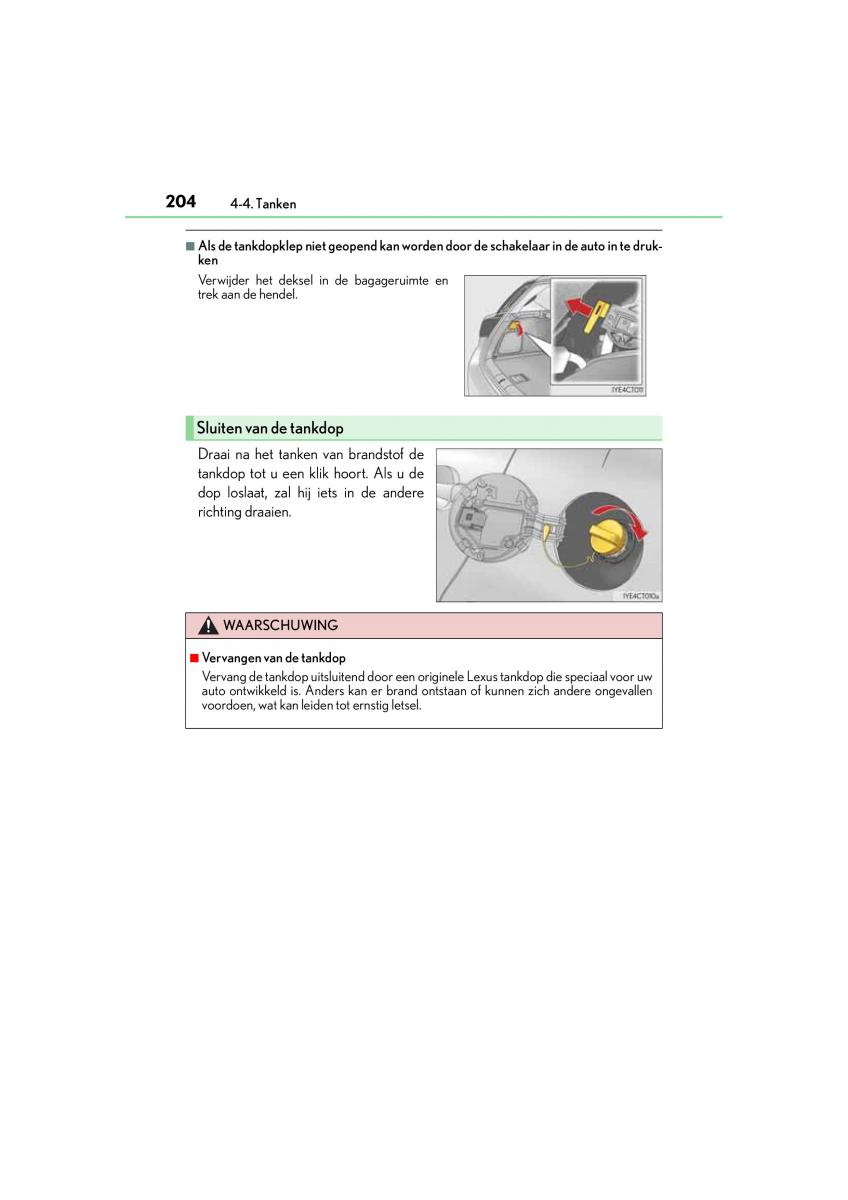 204 4-4. Tanken

■ Als de tankdopklep niet geopend kan worden door de schakelaar in de auto in te drukken

Verwijder het deksel in de bagageruimte en trek aan de hendel.

IYE4CT011

Sluiten van de tankdop

Draai na het tanken van brandstof de tankdop tot u een klik hoort. Als u de dop loslaat, zal hij iets in de andere richting draaien.

IYE4CT010a

WAARSCHUWING

■ Vervangen van de tankdop

Vervang de tankdop uitsluitend door een originele Lexus tankdop die speciaal voor uw auto ontwikkeld is. Anders kan er brand ontstaan of kunnen zich andere ongevallen voordoen, wat kan leiden tot ernstig letsel.