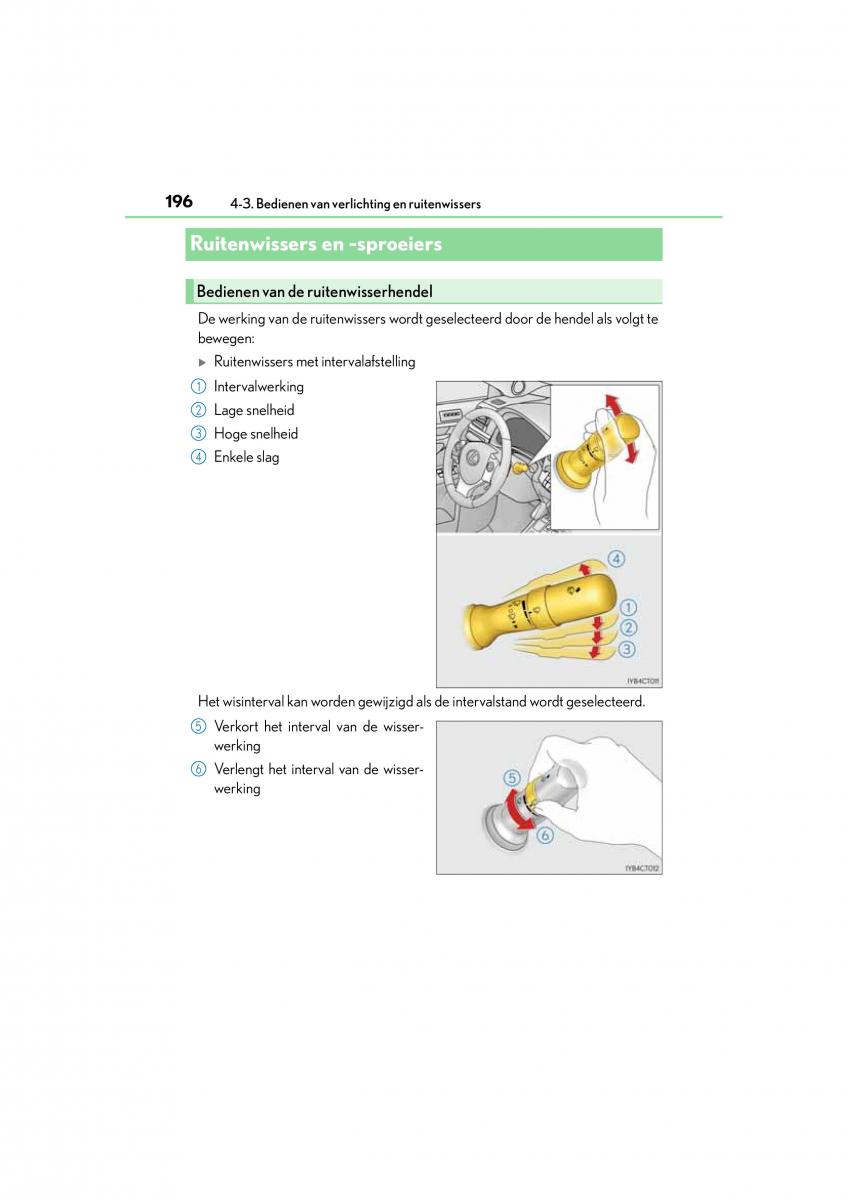 196 4-3. Bedienen van verlichting en ruitenwissers

Ruitenwissers en -sproeiers

Bedienen van de ruitenwisserhendel

De werking van de ruitenwissers wordt geselecteerd door de hendel als volgt te bewegen:

▶ Ruitenwissers met intervalafstelling

1 Intervalwerking

2 Lage snelheid

3 Hoge snelheid

4 Enkele slag

4
1
2
3

IYB4CT011

Het wisinterval kan worden gewijzigd als de intervalstand wordt geselecteerd.

5 Verkort het interval van de wisserwerking

6 Verlengt het interval van de wisserwerking

5
6

IYB4CT012