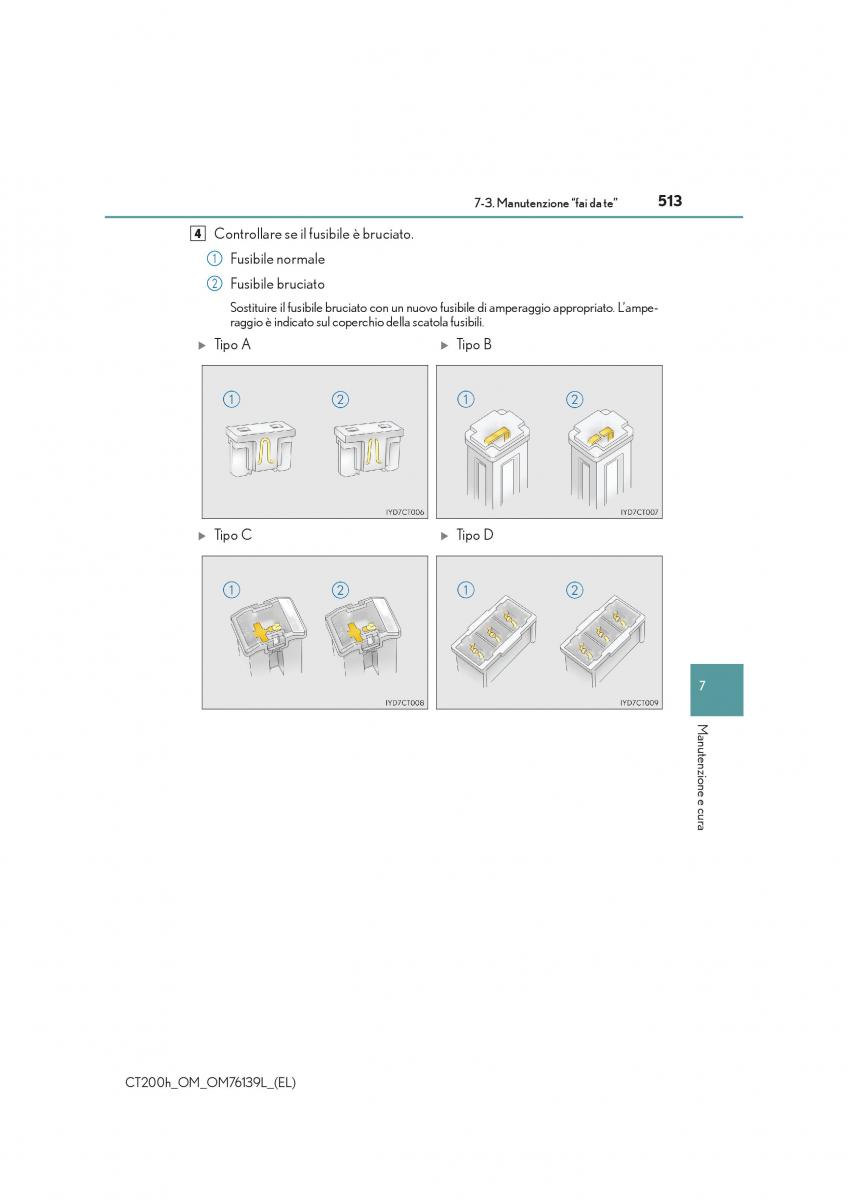 7-3. Manutenzione "fai da te" 513

4 Controllare se il fusibile è bruciato.

① Fusibile normale

② Fusibile bruciato

Sostituire il fusibile bruciato con un nuovo fusibile di amperaggio appropriato. L'amperaggio è indicato sul coperchio della scatola fusibili.

▶ Tipo A

① ②

IYD7CT006

▶ Tipo B

① ②

IYD7CT007

▶ Tipo C

① ②

IYD7CT008

▶ Tipo D

① ②

IYD7CT009

7

Manutenzione e cura

CT200h_OM_OM76139L_(EL)