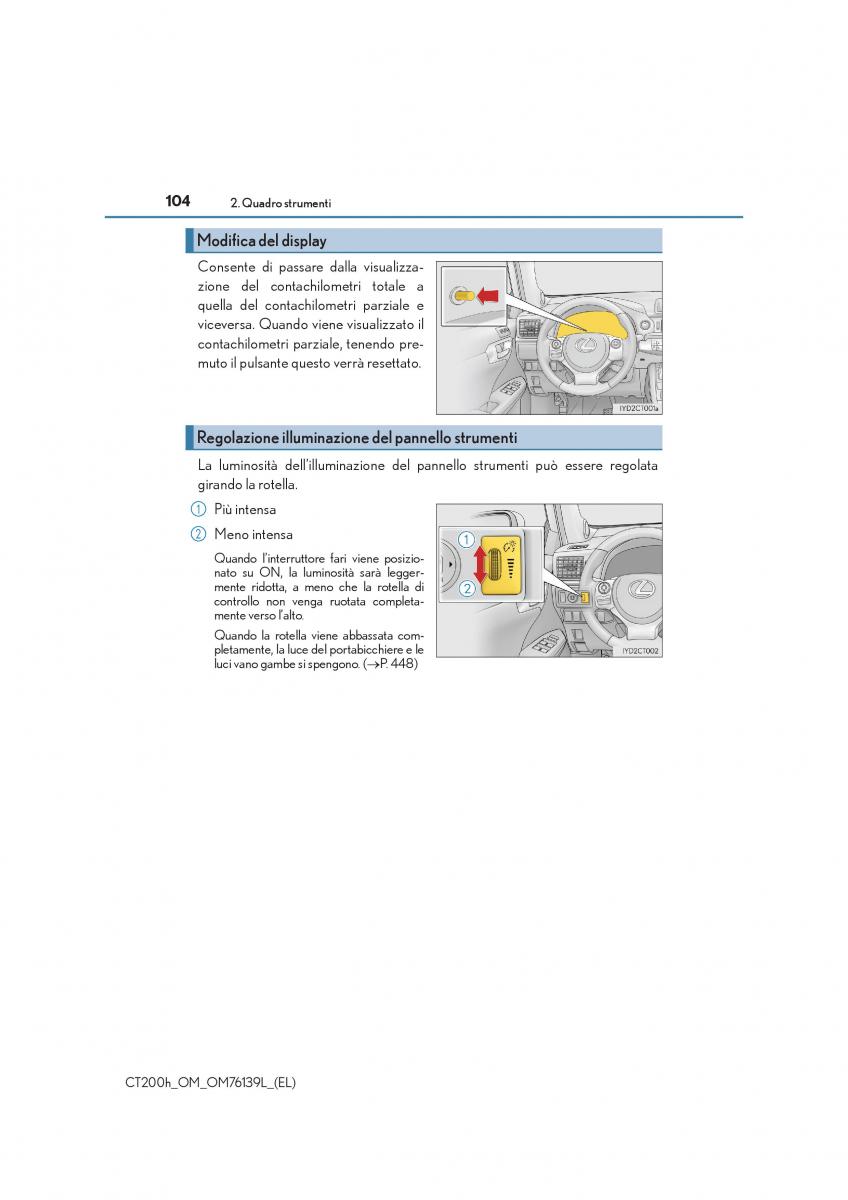 104 2. Quadro strumenti

Modifica del display

Consente di passare dalla visualizzazione del contachilometri totale a quella del contachilometri parziale e viceversa. Quando viene visualizzato il contachilometri parziale, tenendo premuto il pulsante questo verrà resettato.

IYD2CT001a

Regolazione illuminazione del pannello strumenti

La luminosità dell'illuminazione del pannello strumenti può essere regolata girando la rotella.

1 Più intensa

2 Meno intensa

Quando l'interruttore fari viene posizionato su ON, la luminosità sarà leggermente ridotta, a meno che la rotella di controllo non venga ruotata completamente verso l'alto.

Quando la rotella viene abbassata completamente, la luce del portabicchiere e le luci vano gambe si spengono. (→P. 448)

1
2

IYD2CT002

CT200h_OM_OM76139L_(EL)