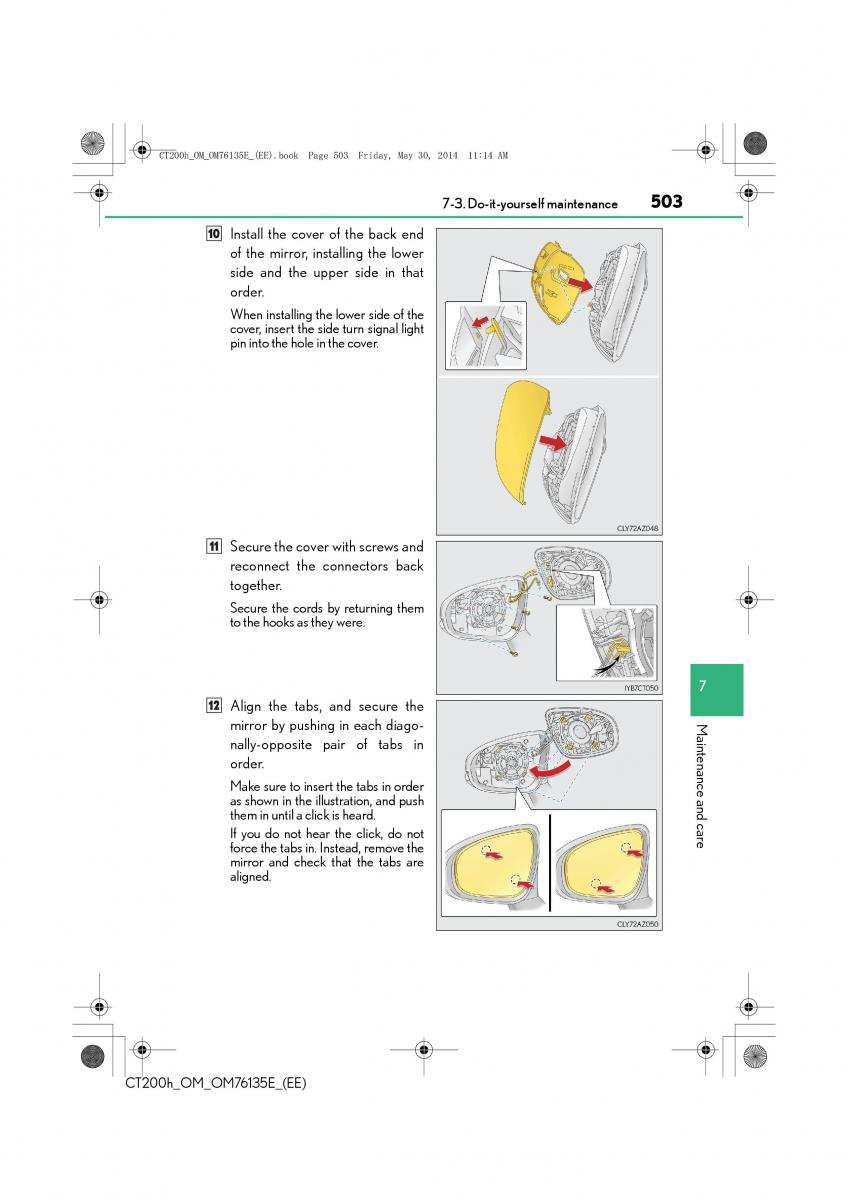 CT200h_OM_OM76135E_(EE).book Page 503 Friday, May 30, 2014 11:14 AM

7-3. Do-it-yourself maintenance 503

10 Install the cover of the back end of the mirror, installing the lower side and the upper side in that order.

When installing the lower side of the cover, insert the side turn signal light pin into the hole in the cover.

CLY72AZ048

11 Secure the cover with screws and reconnect the connectors back together.

Secure the cords by returning them to the hooks as they were.

IYB7CT050

12 Align the tabs, and secure the mirror by pushing in each diagonally-opposite pair of tabs in order.

Make sure to insert the tabs in order as shown in the illustration, and push them in until a click is heard.

If you do not hear the click, do not force the tabs in. Instead, remove the mirror and check that the tabs are aligned.

CLY72AZ050

7

Maintenance and care

CT200h_OM_OM76135E_(EE)