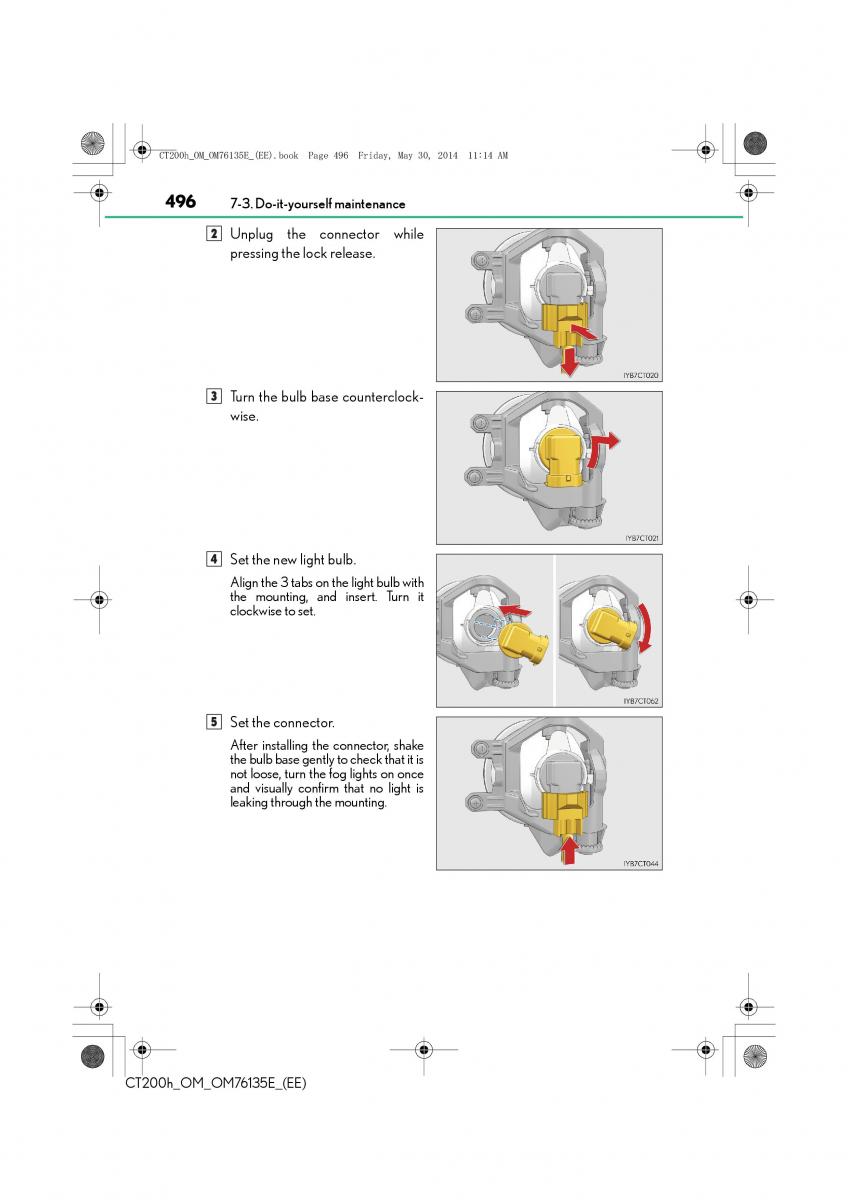 CT200h_OM_OM76135E_(EE).book Page 496 Friday, May 30, 2014 11:14 AM

496 7-3. Do-it-yourself maintenance

2 Unplug the connector while pressing the lock release.

IYB7CT020

3 Turn the bulb base counterclockwise.

IYB7CT021

4 Set the new light bulb.

Align the 3 tabs on the light bulb with the mounting, and insert. Turn it clockwise to set.

IYB7CT062

5 Set the connector.

After installing the connector, shake the bulb base gently to check that it is not loose, turn the fog lights on once and visually confirm that no light is leaking through the mounting.

IYB7CT044

CT200h_OM_OM76135E_(EE)