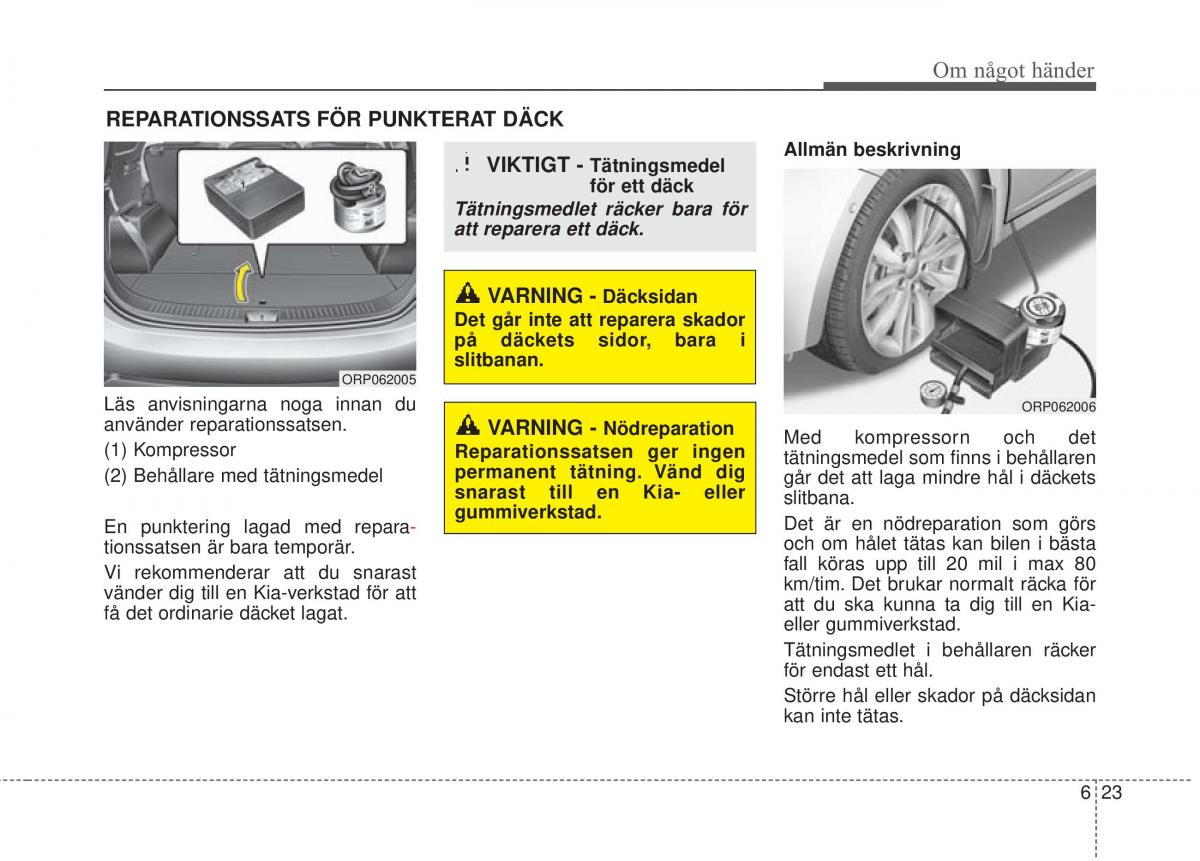 Om något händer

REPARATIONSSATS FÖR PUNKTERAT DÄCK

1

2

ORP062005

Läs anvisningarna noga innan du använder reparationssatsen.

(1) Kompressor

(2) Behållare med tätningsmedel

En punktering lagad med reparationssatsen är bara temporär.

Vi rekommenderar att du snarast vänder dig till en Kia-verkstad för att få det ordinarie däcket lagat.

! VIKTIGT - Tätningsmedel för ett däck

Tätningsmedlet räcker bara för att reparera ett däck.

VARNING - Däcksidan

Det går inte att reparera skador på däckets sidor, bara i slitbanan.

VARNING - Nödreparation

Reparationssatsen ger ingen permanent tätning. Vänd dig snarast till en Kia- eller gummiverkstad.

Allmän beskrivning

ORP062006

Med kompressorn och det tätningsmedel som finns i behållaren går det att laga mindre hål i däckets slitbana.

Det är en nödreparation som görs och om hålet tätas kan bilen i bästa fall köras upp till 20 mil i max 80 km/tim. Det brukar normalt räcka för att du ska kunna ta dig till en Kia- eller gummiverkstad.

Tätningsmedlet i behållaren räcker för endast ett hål.

Större hål eller skador på däcksidan kan inte tätas.

6 23