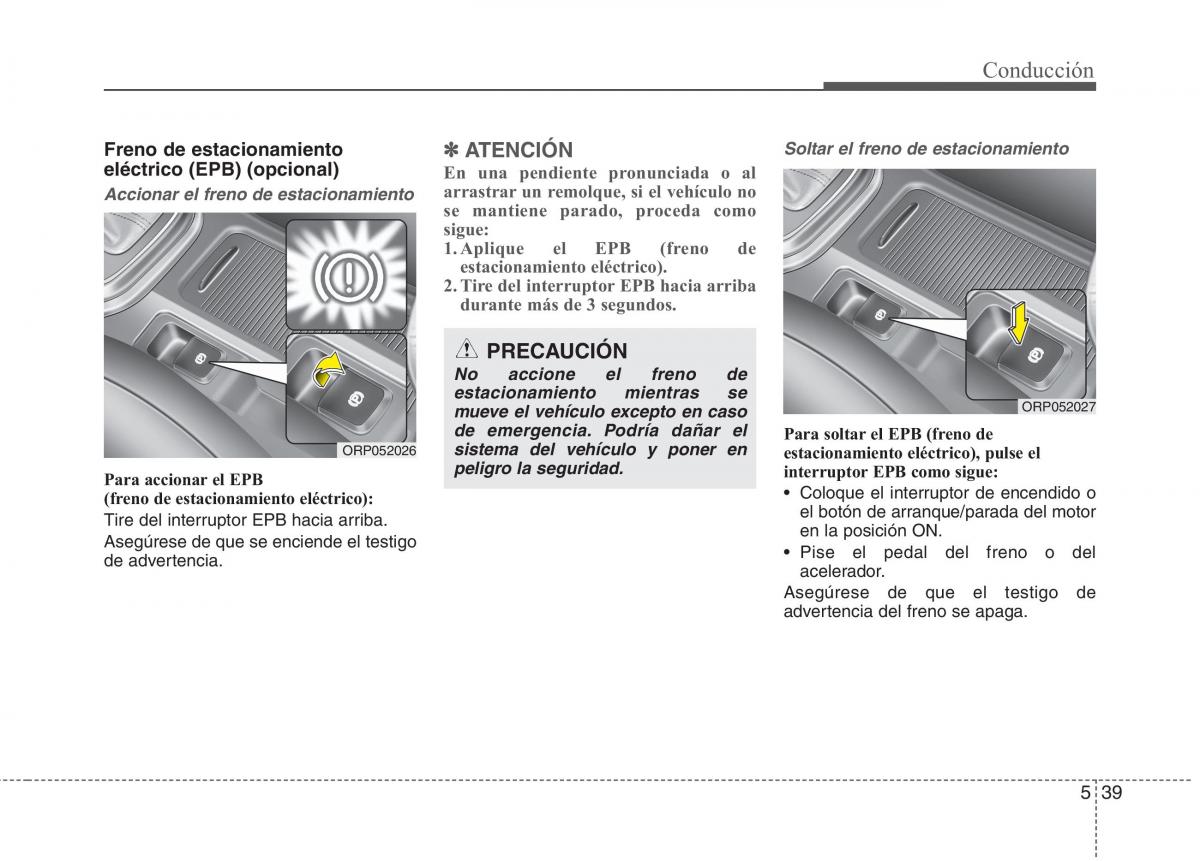 Conducción

Freno de estacionamiento eléctrico (EPB) (opcional)

Accionar el freno de estacionamiento

ORP052026

Para accionar el EPB
(freno de estacionamiento eléctrico):
Tire del interruptor EPB hacia arriba.
Asegúrese de que se enciende el testigo de advertencia.

✽ ATENCIÓN
En una pendiente pronunciada o al arrastrar un remolque, si el vehículo no se mantiene parado, proceda como sigue:
1. Aplique el EPB (freno de estacionamiento eléctrico).
2. Tire del interruptor EPB hacia arriba durante más de 3 segundos.

PRECAUCIÓN
No accione el freno de estacionamiento mientras se mueve el vehículo excepto en caso de emergencia. Podría dañar el sistema del vehículo y poner en peligro la seguridad.

Soltar el freno de estacionamiento

ORP052027

Para soltar el EPB (freno de estacionamiento eléctrico), pulse el interruptor EPB como sigue:
• Coloque el interruptor de encendido o el botón de arranque/parada del motor en la posición ON.
• Pise el pedal del freno o del acelerador.
Asegúrese de que el testigo de advertencia del freno se apaga.

5 39