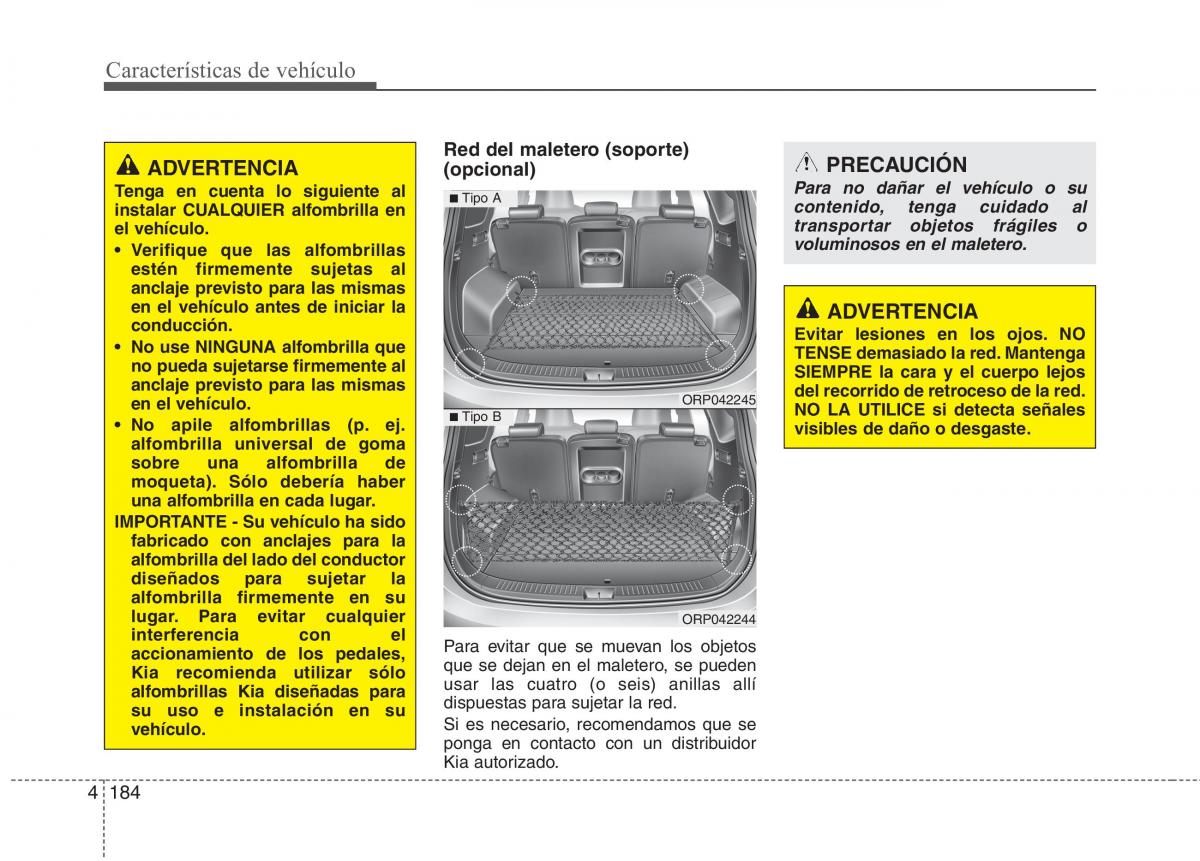 Características de vehículo

ADVERTENCIA

Tenga en cuenta lo siguiente al instalar CUALQUIER alfombrilla en el vehículo.

• Verifique que las alfombrillas estén firmemente sujetas al anclaje previsto para las mismas en el vehículo antes de iniciar la conducción.

• No use NINGUNA alfombrilla que no pueda sujetarse firmemente al anclaje previsto para las mismas en el vehículo.

• No apile alfombrillas (p. ej. alfombrilla universal de goma sobre una alfombrilla de moqueta). Sólo debería haber una alfombrilla en cada lugar.

IMPORTANTE - Su vehículo ha sido fabricado con anclajes para la alfombrilla del lado del conductor diseñados para sujetar la alfombrilla firmemente en su lugar. Para evitar cualquier interferencia con el accionamiento de los pedales, Kia recomienda utilizar sólo alfombrillas Kia diseñadas para su uso e instalación en su vehículo.

Red del maletero (soporte) (opcional)

■ Tipo A

ORP042245

■ Tipo B

ORP042244

Para evitar que se muevan los objetos que se dejan en el maletero, se pueden usar las cuatro (o seis) anillas allí dispuestas para sujetar la red.

Si es necesario, recomendamos que se ponga en contacto con un distribuidor Kia autorizado.

PRECAUCIÓN

Para no dañar el vehículo o su contenido, tenga cuidado al transportar objetos frágiles o voluminosos en el maletero.

ADVERTENCIA

Evitar lesiones en los ojos. NO TENSE demasiado la red. Mantenga SIEMPRE la cara y el cuerpo lejos del recorrido de retroceso de la red. NO LA UTILICE si detecta señales visibles de daño o desgaste.

4 184