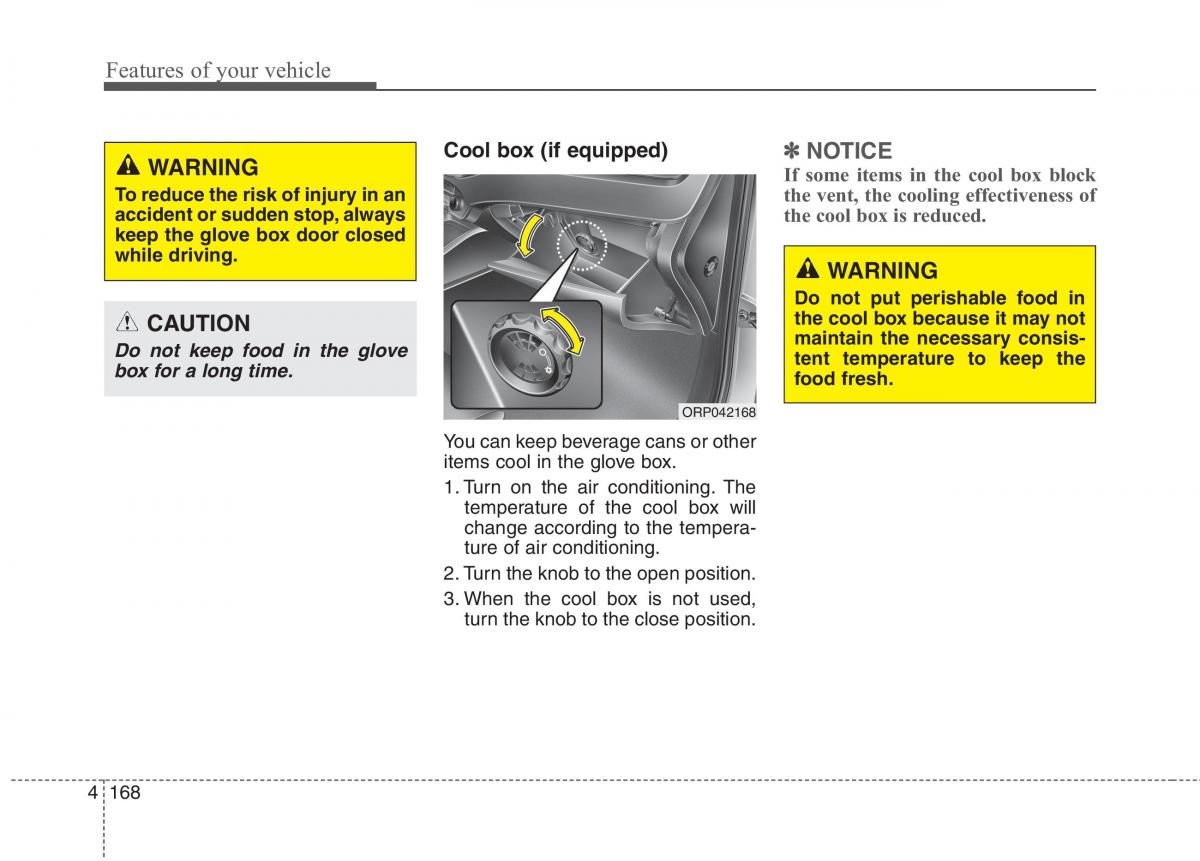 Features of your vehicle

WARNING
To reduce the risk of injury in an accident or sudden stop, always keep the glove box door closed while driving.

CAUTION
Do not keep food in the glove box for a long time.

Cool box (if equipped)

ORP042168

You can keep beverage cans or other items cool in the glove box.

1. Turn on the air conditioning. The temperature of the cool box will change according to the temperature of air conditioning.
2. Turn the knob to the open position.
3. When the cool box is not used, turn the knob to the close position.

✽ NOTICE
If some items in the cool box block the vent, the cooling effectiveness of the cool box is reduced.

WARNING
Do not put perishable food in the cool box because it may not maintain the necessary consistent temperature to keep the food fresh.

4 168