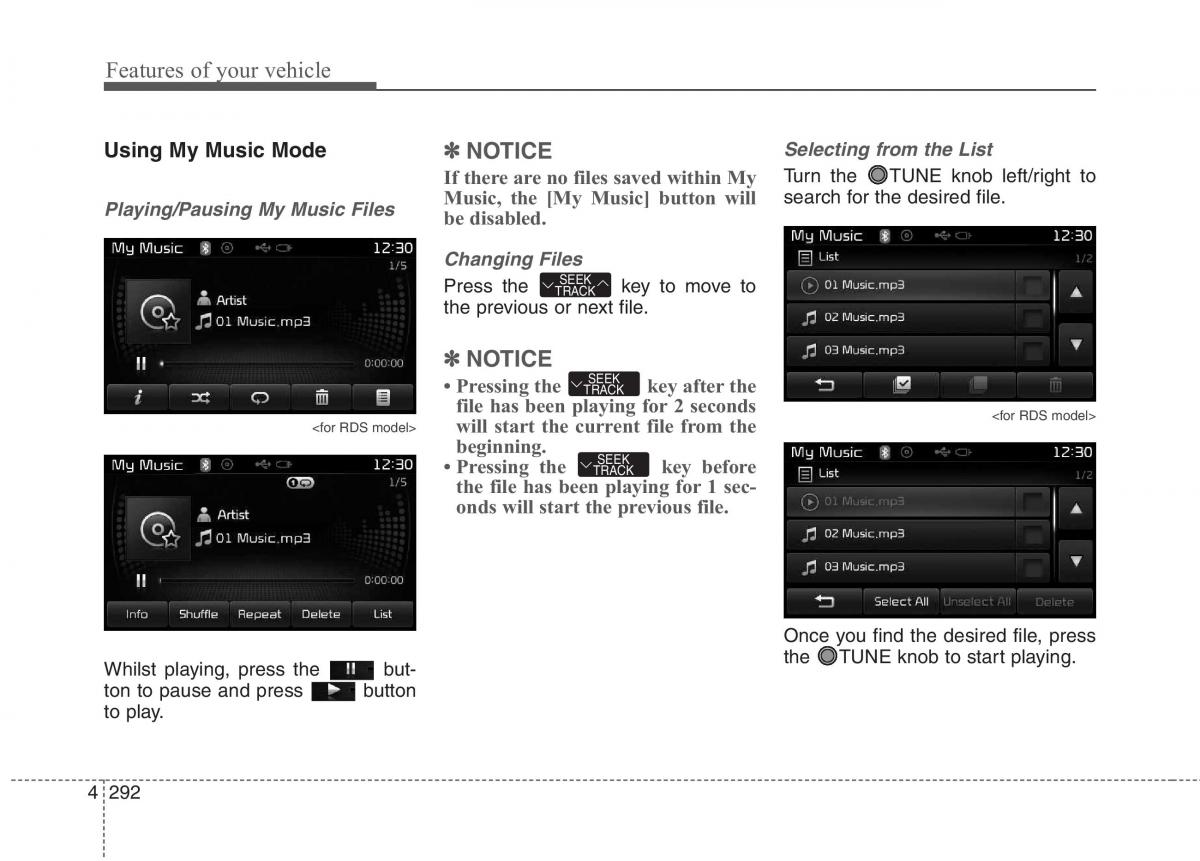 Features of your vehicle

Using My Music Mode

Playing/Pausing My Music Files

My Music 12:30 1/5
Artist
01 Music.mp3
0:00:00

<for RDS model>

My Music 12:30 1/5
Artist
01 Music.mp3
0:00:00
Info Shuffle Repeat Delete List

Whilst playing, press the button to pause and press button to play.

✽ NOTICE
If there are no files saved within My Music, the [My Music] button will be disabled.

Changing Files
Press the SEEK TRACK key to move to the previous or next file.

✽ NOTICE
• Pressing the SEEK TRACK key after the file has been playing for 2 seconds will start the current file from the beginning.
• Pressing the SEEK TRACK key before the file has been playing for 1 seconds will start the previous file.

Selecting from the List
Turn the TUNE knob left/right to search for the desired file.

My Music 12:30
List 1/2
01 Music.mp3
02 Music.mp3
03 Music.mp3

<for RDS model>

My Music 12:30
List 1/2
01 Music.mp3
02 Music.mp3
03 Music.mp3
Select All Unselect All Delete

Once you find the desired file, press the TUNE knob to start playing.

4 292