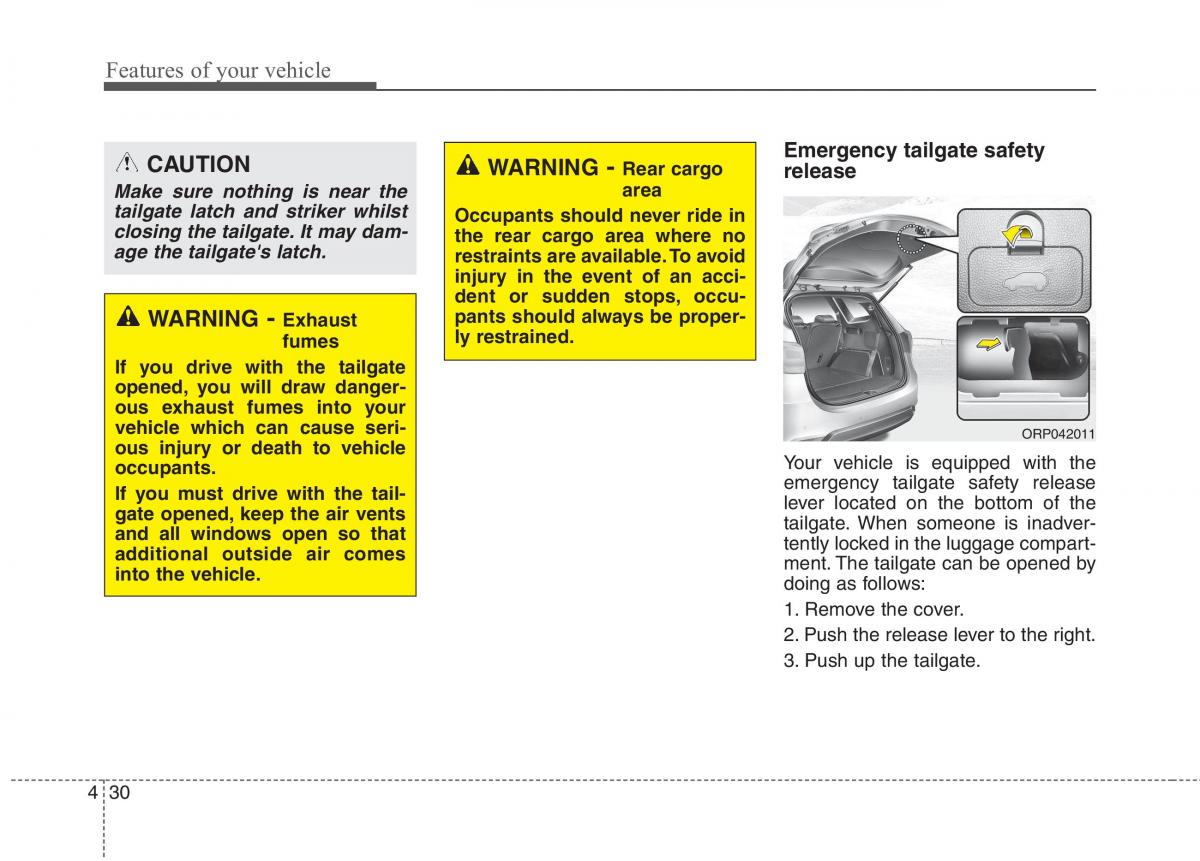 Features of your vehicle

CAUTION

Make sure nothing is near the tailgate latch and striker whilst closing the tailgate. It may damage the tailgate's latch.

WARNING - Exhaust fumes

If you drive with the tailgate opened, you will draw dangerous exhaust fumes into your vehicle which can cause serious injury or death to vehicle occupants.

If you must drive with the tailgate opened, keep the air vents and all windows open so that additional outside air comes into the vehicle.

WARNING - Rear cargo area

Occupants should never ride in the rear cargo area where no restraints are available. To avoid injury in the event of an accident or sudden stops, occupants should always be properly restrained.

Emergency tailgate safety release

ORP042011

Your vehicle is equipped with the emergency tailgate safety release lever located on the bottom of the tailgate. When someone is inadvertently locked in the luggage compartment. The tailgate can be opened by doing as follows:

1. Remove the cover.

2. Push the release lever to the right.

3. Push up the tailgate.

4 30