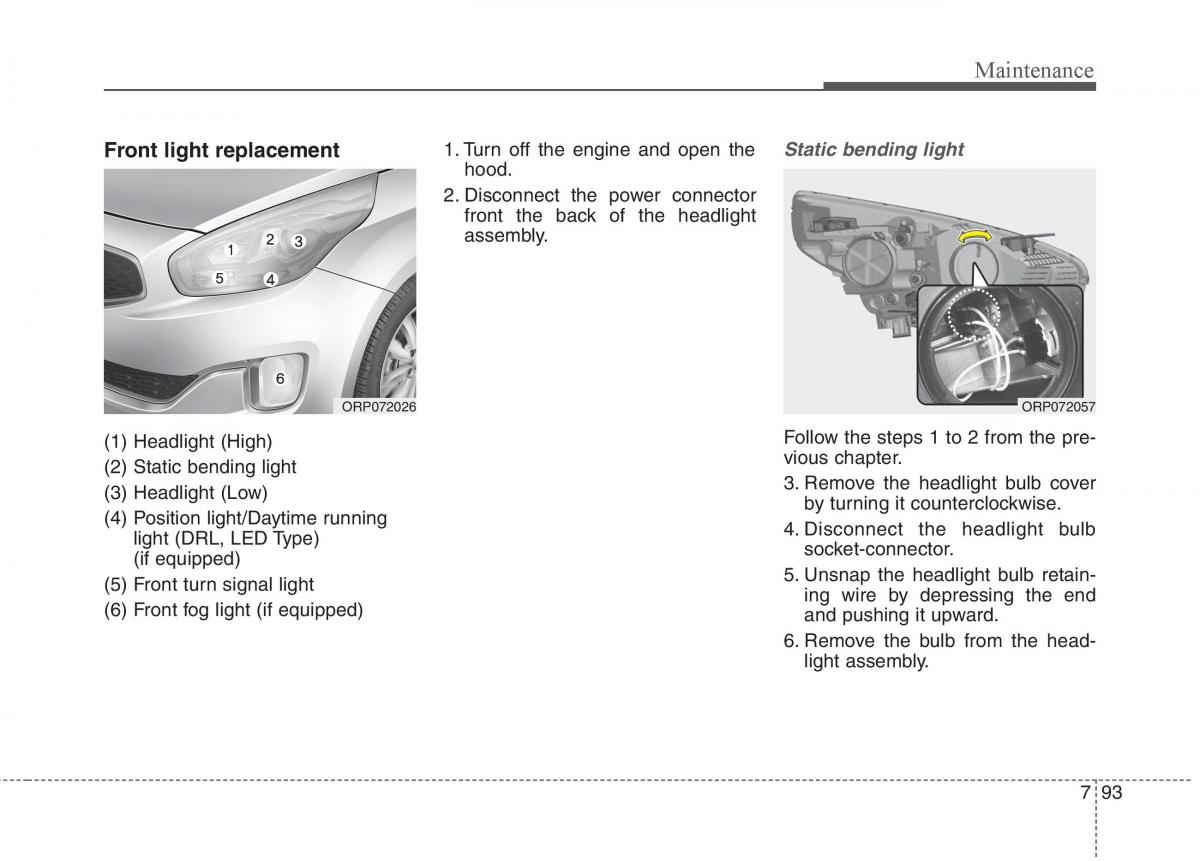 Maintenance

Front light replacement

1 2 3 5 4 6

ORP072026

(1) Headlight (High)
(2) Static bending light
(3) Headlight (Low)
(4) Position light/Daytime running light (DRL, LED Type) (if equipped)
(5) Front turn signal light
(6) Front fog light (if equipped)

1. Turn off the engine and open the hood.
2. Disconnect the power connector front the back of the headlight assembly.

Static bending light

ORP072057

Follow the steps 1 to 2 from the previous chapter.
3. Remove the headlight bulb cover by turning it counterclockwise.
4. Disconnect the headlight bulb socket-connector.
5. Unsnap the headlight bulb retaining wire by depressing the end and pushing it upward.
6. Remove the bulb from the headlight assembly.

7 93