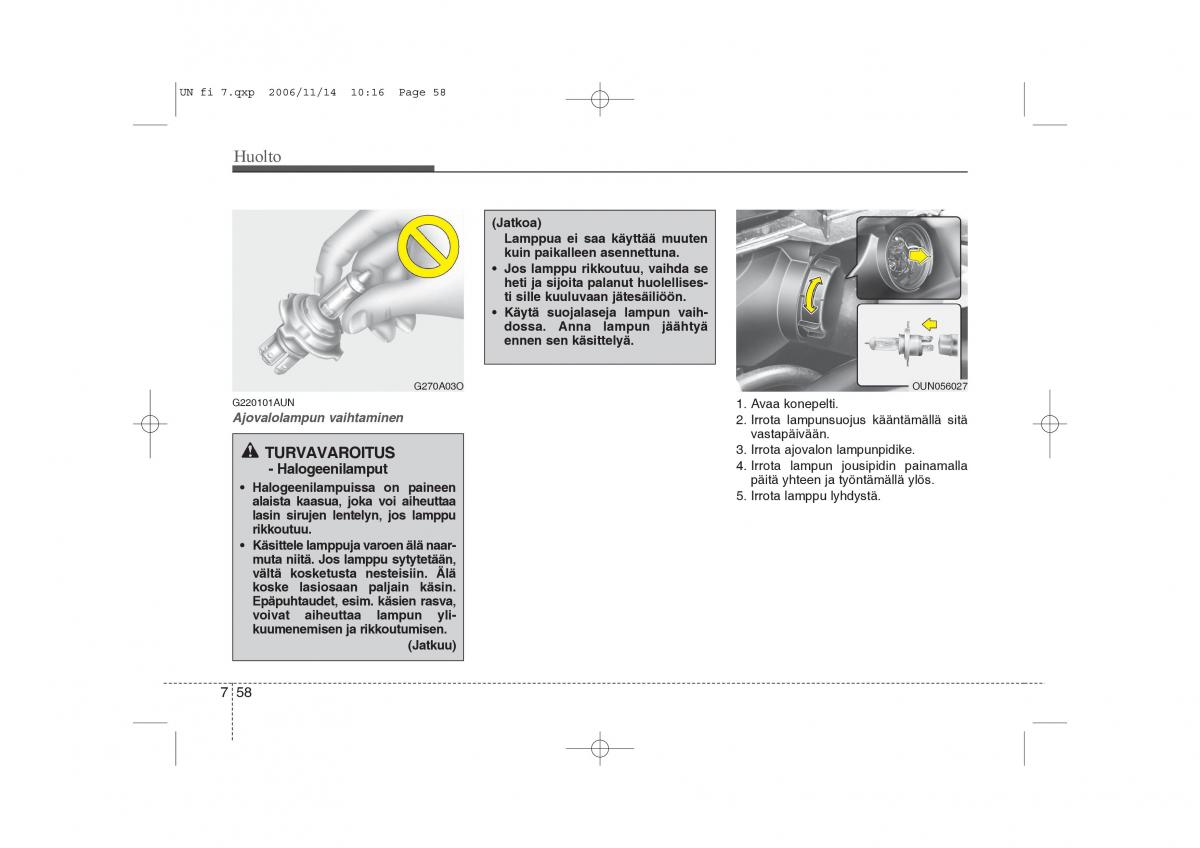 UN fi 7.qxp 2006/11/14 10:16 Page 58

Huolto

G270A03O

G220101AUN
Ajovalolampun vaihtaminen

TURVAVAROITUS
- Halogeenilamput

• Halogeenilampuissa on paineen alaista kaasua, joka voi aiheuttaa lasin sirujen lentelyn, jos lamppu rikkoutuu.
• Käsittele lamppuja varoen älä naarmuta niitä. Jos lamppu sytytetään, vältä kosketusta nesteisiin. Älä koske lasiosaan paljain käsin. Epäpuhtaudet, esim. käsien rasva, voivat aiheuttaa lampun ylikuumenemisen ja rikkoutumisen.
(Jatkuu)

(Jatkoa)
Lamppua ei saa käyttää muuten kuin paikalleen asennettuna.
• Jos lamppu rikkoutuu, vaihda se heti ja sijoita palanut huolellisesti sille kuuluvaan jätesäiliöön.
• Käytä suojalaseja lampun vaihdossa. Anna lampun jäähtyä ennen sen käsittelyä.

OUN056027

1. Avaa konepelti.
2. Irrota lampunsuojus kääntämällä sitä vastapäivään.
3. Irrota ajovalon lampunpidike.
4. Irrota lampun jousipidin painamalla päitä yhteen ja työntämällä ylös.
5. Irrota lamppu lyhdystä.

7 58