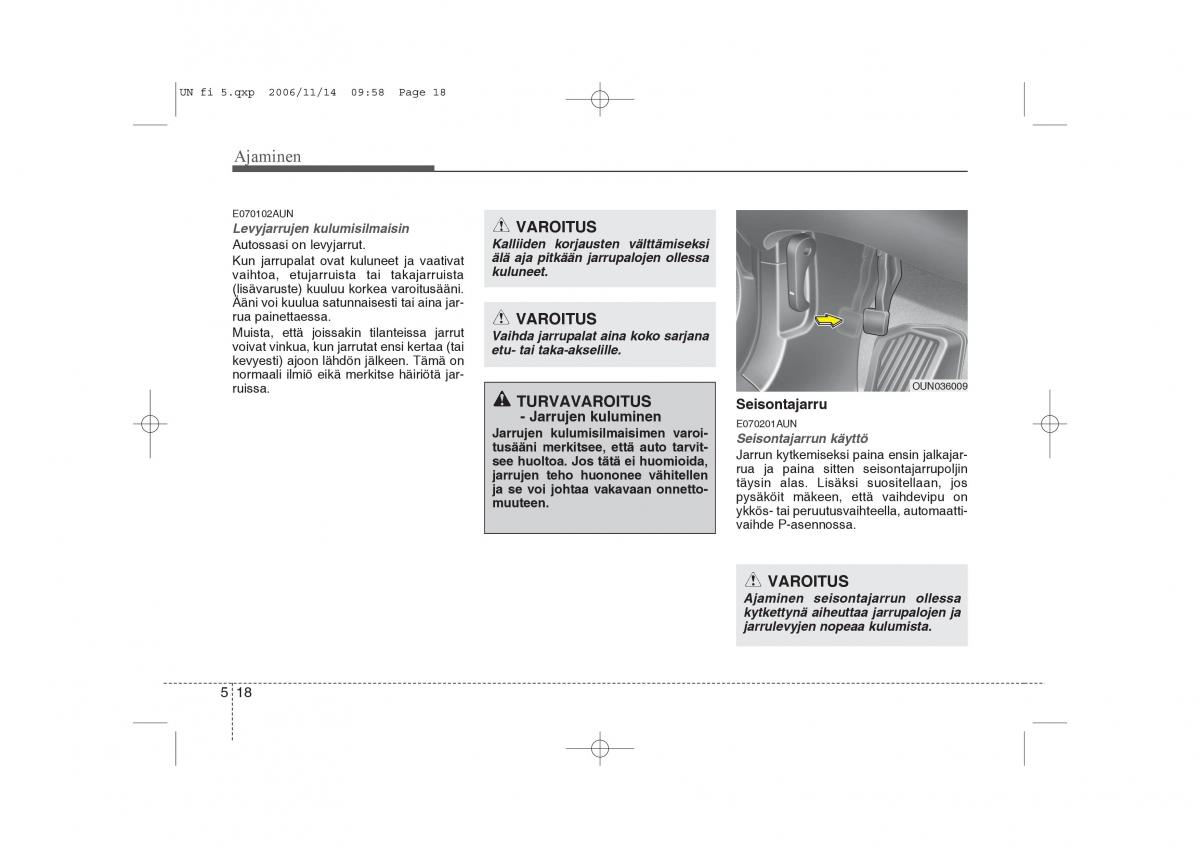 UN fi 5.qxp 2006/11/14 09:58 Page 18

Ajaminen

E070102AUN
Levyjarrujen kulumisilmaisin
Autossasi on levyjarrut.
Kun jarrupalat ovat kuluneet ja vaativat vaihtoa, etujarruista tai takajarruista (lisävaruste) kuuluu korkea varoitusääni. Ääni voi kuulua satunnaisesti tai aina jarrua painettaessa.
Muista, että joissakin tilanteissa jarrut voivat vinkua, kun jarrutat ensi kertaa (tai kevyesti) ajoon lähdön jälkeen. Tämä on normaali ilmiö eikä merkitse häiriötä jarruissa.

VAROITUS
Kalliiden korjausten välttämiseksi älä aja pitkään jarrupalojen ollessa kuluneet.

VAROITUS
Vaihda jarrupalat aina koko sarjana etu- tai taka-akselille.

TURVAVAROITUS
- Jarrujen kuluminen
Jarrujen kulumisilmaisimen varoitusääni merkitsee, että auto tarvitsee huoltoa. Jos tätä ei huomioida, jarrujen teho huononee vähitellen ja se voi johtaa vakavaan onnettomuuteen.

OUN036009

Seisontajarru
E070201AUN
Seisontajarrun käyttö
Jarrun kytkemiseksi paina ensin jalkajarrua ja paina sitten seisontajarrupoljin täysin alas. Lisäksi suositellaan, jos pysäköit mäkeen, että vaihdevipu on ykkös- tai peruutusvaihteella, automaattivaihde P-asennossa.

VAROITUS
Ajaminen seisontajarrun ollessa kytkettynä aiheuttaa jarrupalojen ja jarrulevyjen nopeaa kulumista.

5 18