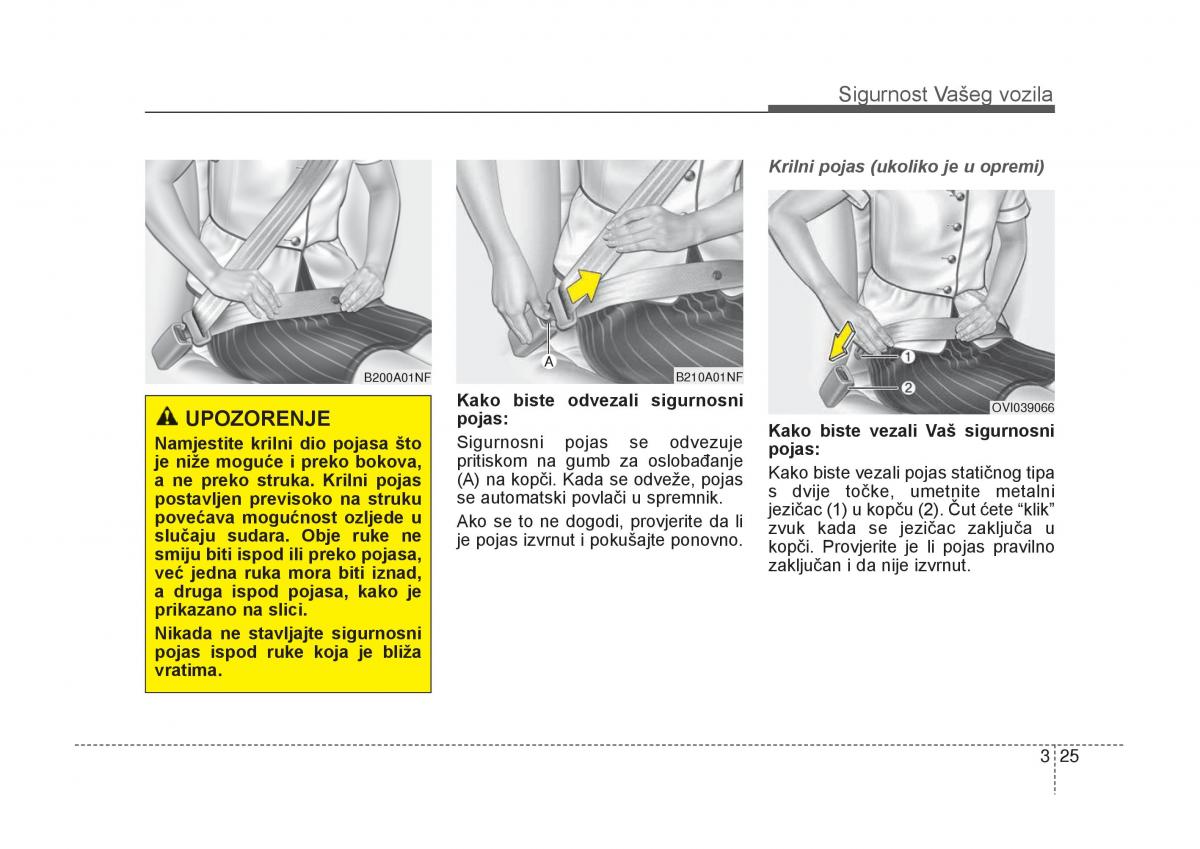 Sigurnost Vašeg vozila

B200A01NF

UPOZORENJE

Namjestite krilni dio pojasa što je niže moguće i preko bokova, a ne preko struka. Krilni pojas postavljen previsoko na struku povećava mogućnost ozljede u slučaju sudara. Obje ruke ne smiju biti ispod ili preko pojasa, već jedna ruka mora biti iznad, a druga ispod pojasa, kako je prikazano na slici.

Nikada ne stavljajte sigurnosni pojas ispod ruke koja je bliža vratima.

A

B210A01NF

Kako biste odvezali sigurnosni pojas:

Sigurnosni pojas se odvezuje pritiskom na gumb za oslobađanje (A) na kopči. Kada se odveže, pojas se automatski povlači u spremnik.

Ako se to ne dogodi, provjerite da li je pojas izvrnut i pokušajte ponovno.

Krilni pojas (ukoliko je u opremi)

1

2

OVI039066

Kako biste vezali Vaš sigurnosni pojas:

Kako biste vezali pojas statičnog tipa s dvije točke, umetnite metalni jezičac (1) u kopču (2). Čut ćete “klik” zvuk kada se jezičac zaključa u kopči. Provjerite je li pojas pravilno zaključan i da nije izvrnut.

3 25