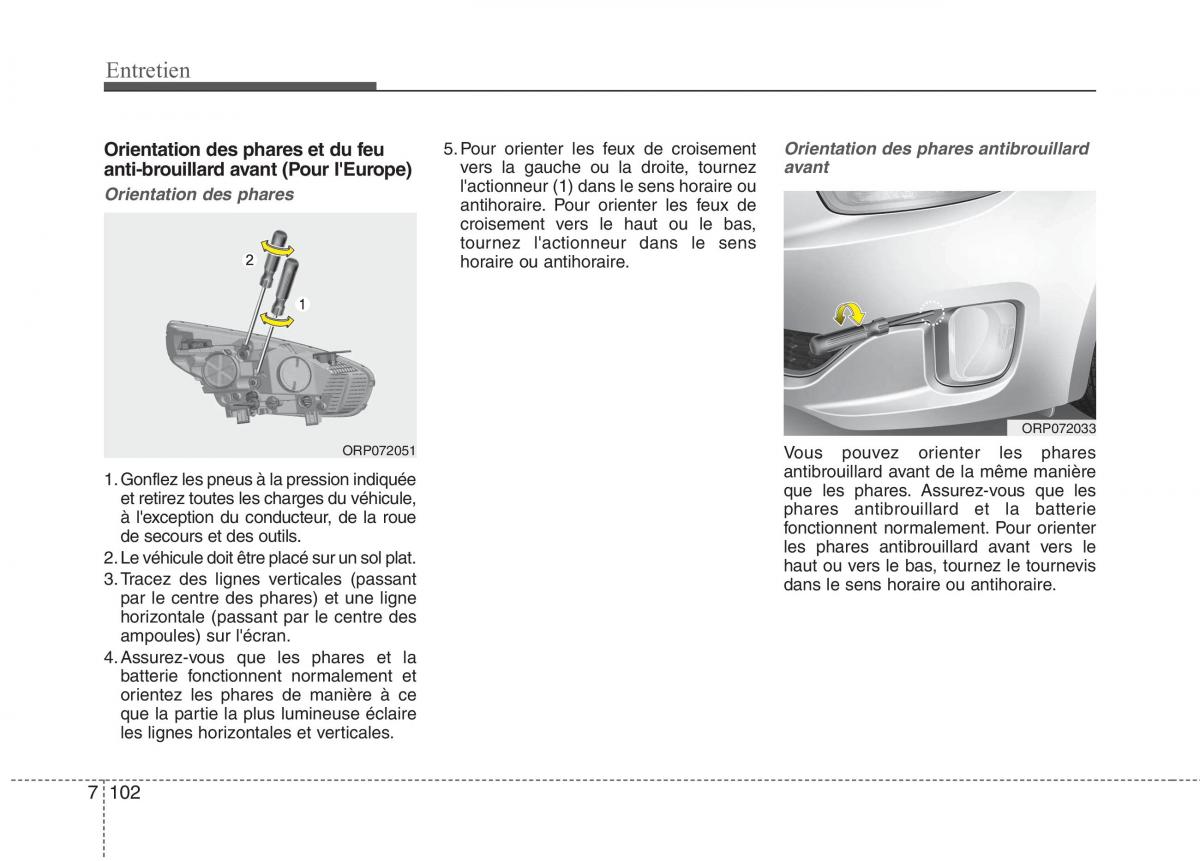 Entretien

Orientation des phares et du feu anti-brouillard avant (Pour l'Europe)

Orientation des phares

2

1

ORP072051

1. Gonflez les pneus à la pression indiquée et retirez toutes les charges du véhicule, à l'exception du conducteur, de la roue de secours et des outils.
2. Le véhicule doit être placé sur un sol plat.
3. Tracez des lignes verticales (passant par le centre des phares) et une ligne horizontale (passant par le centre des ampoules) sur l'écran.
4. Assurez-vous que les phares et la batterie fonctionnent normalement et orientez les phares de manière à ce que la partie la plus lumineuse éclaire les lignes horizontales et verticales.

5. Pour orienter les feux de croisement vers la gauche ou la droite, tournez l'actionneur (1) dans le sens horaire ou antihoraire. Pour orienter les feux de croisement vers le haut ou le bas, tournez l'actionneur dans le sens horaire ou antihoraire.

Orientation des phares antibrouillard avant

ORP072033

Vous pouvez orienter les phares antibrouillard avant de la même manière que les phares. Assurez-vous que les phares antibrouillard et la batterie fonctionnent normalement. Pour orienter les phares antibrouillard avant vers le haut ou vers le bas, tournez le tournevis dans le sens horaire ou antihoraire.

7 102