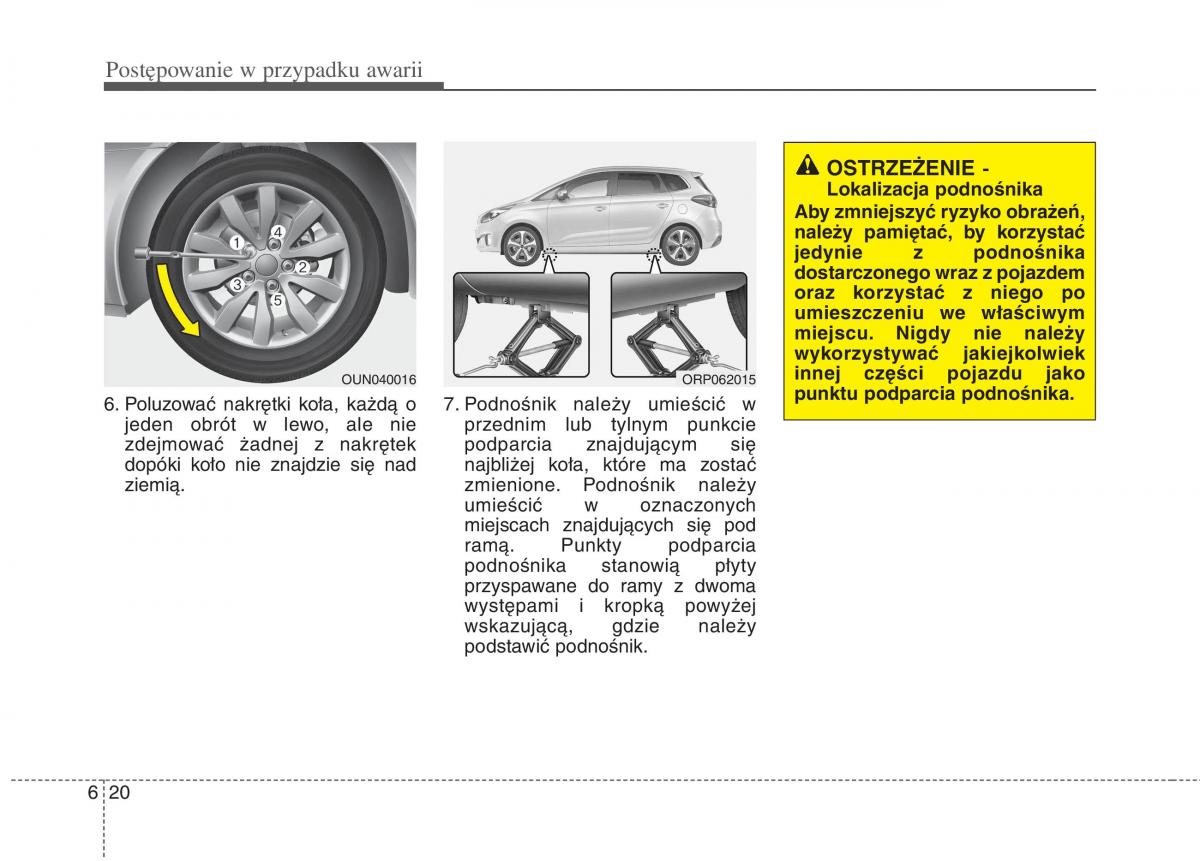 Postępowanie w przypadku awarii

1
4
2
3
5

OUN040016

6. Poluzować nakrętki koła, każdą o jeden obrót w lewo, ale nie zdejmować żadnej z nakrętek dopóki koło nie znajdzie się nad ziemią.

ORP062015

7. Podnośnik należy umieścić w przednim lub tylnym punkcie podparcia znajdującym się najbliżej koła, które ma zostać zmienione. Podnośnik należy umieścić w oznaczonych miejscach znajdujących się pod ramą. Punkty podparcia podnośnika stanowią płyty przyspawane do ramy z dwoma występami i kropką powyżej wskazującą, gdzie należy podstawić podnośnik.

OSTRZEŻENIE - Lokalizacja podnośnika
Aby zmniejszyć ryzyko obrażeń, należy pamiętać, by korzystać jedynie z podnośnika dostarczonego wraz z pojazdem oraz korzystać z niego po umieszczeniu we właściwym miejscu. Nigdy nie należy wykorzystywać jakiejkolwiek innej części pojazdu jako punktu podparcia podnośnika.

6 20