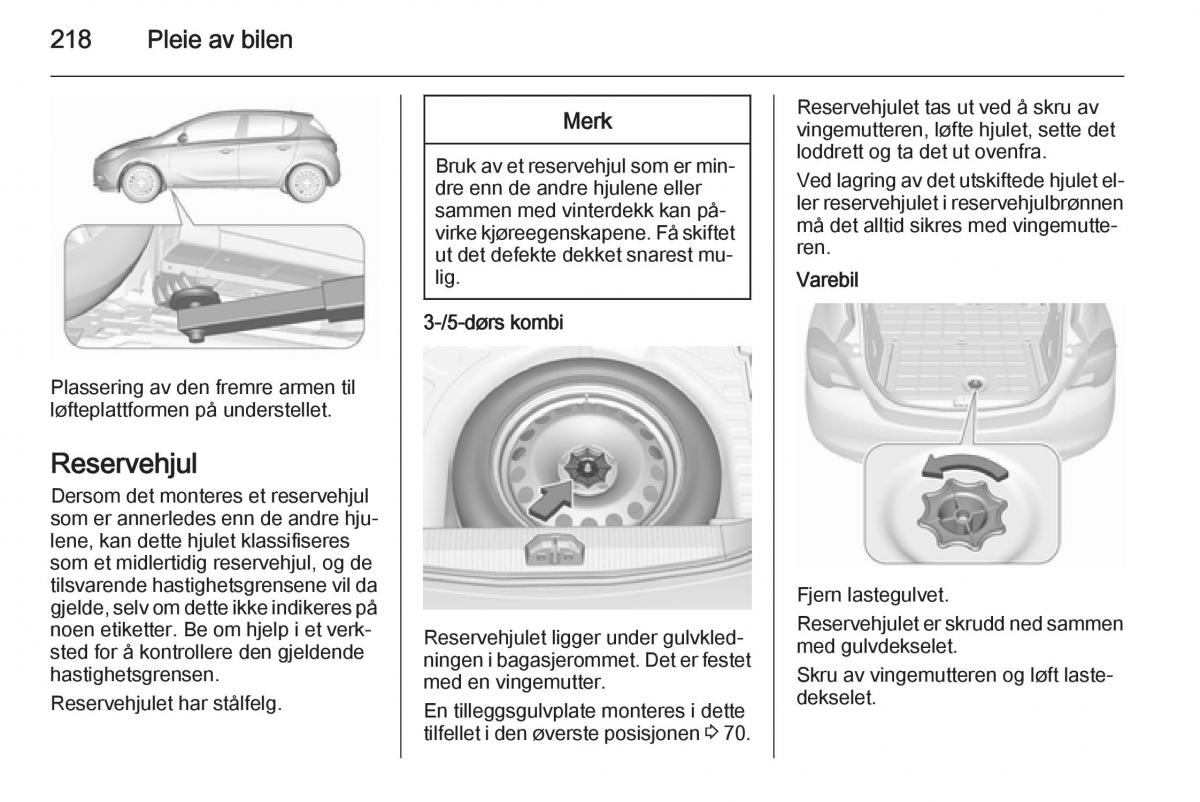 218 Pleie av bilen

Plassering av den fremre armen til løfteplattformen på understellet.

Reservehjul

Dersom det monteres et reservehjul som er annerledes enn de andre hjulene, kan dette hjulet klassifiseres som et midlertidig reservehjul, og de tilsvarende hastighetsgrensene vil da gjelde, selv om dette ikke indikeres på noen etiketter. Be om hjelp i et verksted for å kontrollere den gjeldende hastighetsgrensen.

Reservehjulet har stålfelg.

Merk

Bruk av et reservehjul som er mindre enn de andre hjulene eller sammen med vinterdekk kan påvirke kjøreegenskapene. Få skiftet ut det defekte dekket snarest mulig.

3-/5-dørs kombi

Reservehjulet ligger under gulvkledningen i bagasjerommet. Det er festet med en vingemutter.

En tilleggsgulvplate monteres i dette tilfellet i den øverste posisjonen ⇨ 70.

Reservehjulet tas ut ved å skru av vingemutteren, løfte hjulet, sette det loddrett og ta det ut ovenfra.

Ved lagring av det utskiftede hjulet eller reservehjulet i reservehjulbrønnen må det alltid sikres med vingemutteren.

Varebil

Fjern lastegulvet.

Reservehjulet er skrudd ned sammen med gulvdekselet.

Skru av vingemutteren og løft lastedekselet.