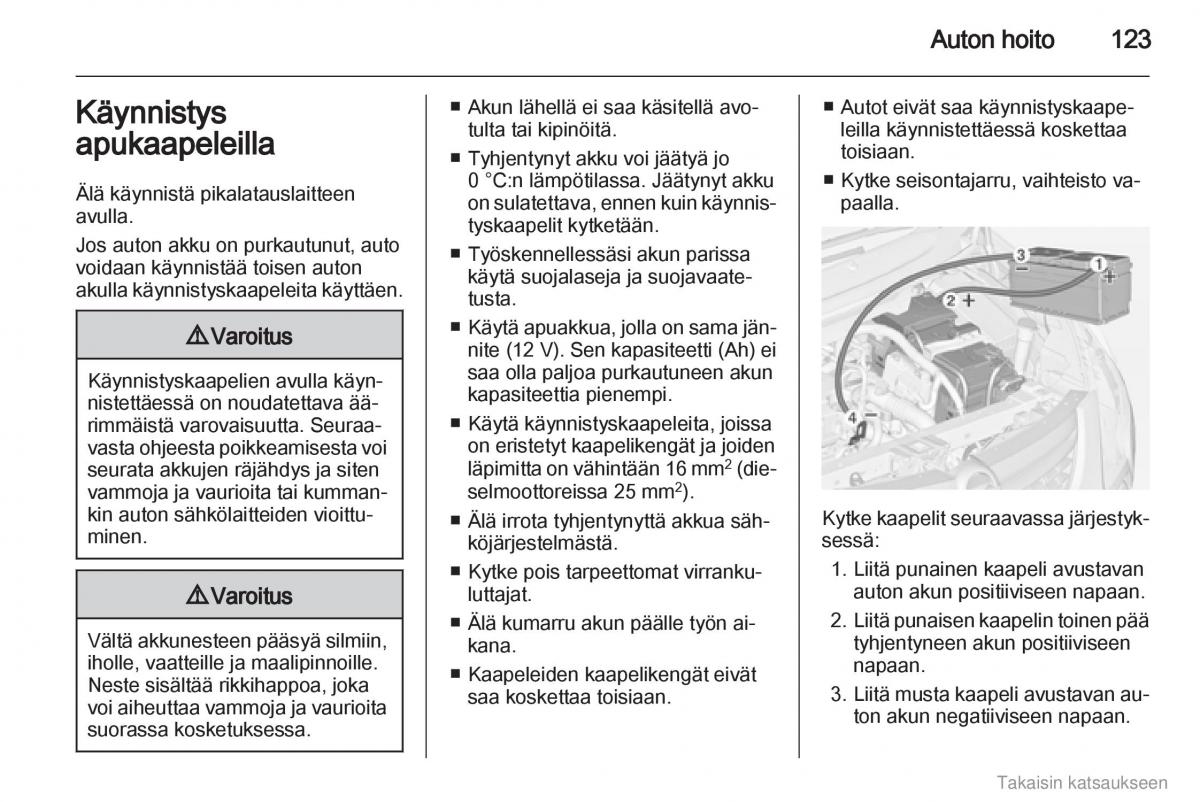 Auton hoito 123

Käynnistys apukaapeleilla

Älä käynnistä pikalatauslaitteen avulla.

Jos auton akku on purkautunut, auto voidaan käynnistää toisen auton akulla käynnistyskaapeleita käyttäen.

⚠ Varoitus

Käynnistyskaapelien avulla käynnistettäessä on noudatettava äärimmäistä varovaisuutta. Seuraavasta ohjeesta poikkeamisesta voi seurata akkujen räjähdys ja siten vammoja ja vaurioita tai kummankin auton sähkölaitteiden vioittuminen.

⚠ Varoitus

Vältä akkunesteen pääsyä silmiin, iholle, vaatteille ja maalipinnoille. Neste sisältää rikkihappoa, joka voi aiheuttaa vammoja ja vaurioita suorassa kosketuksessa.

■ Akun lähellä ei saa käsitellä avotulta tai kipinöitä.
■ Tyhjentynyt akku voi jäätyä jo 0 °C:n lämpötilassa. Jäätynyt akku on sulatettava, ennen kuin käynnistyskaapelit kytketään.
■ Työskennellessäsi akun parissa käytä suojalaseja ja suojavaatetusta.
■ Käytä apuakkua, jolla on sama jännite (12 V). Sen kapasiteetti (Ah) ei saa olla paljoa purkautuneen akun kapasiteettia pienempi.
■ Käytä käynnistyskaapeleita, joissa on eristetyt kaapelikengät ja joiden läpimitta on vähintään 16 mm$^2$ (dieselmoottoreissa 25 mm$^2$).
■ Älä irrota tyhjentynyttä akkua sähköjärjestelmästä.
■ Kytke pois tarpeettomat virrankuluttajat.
■ Älä kumarru akun päälle työn aikana.
■ Kaapeleiden kaapelikengät eivät saa koskettaa toisiaan.

■ Autot eivät saa käynnistyskaapeleilla käynnistettäessä koskettaa toisiaan.
■ Kytke seisontajarru, vaihteisto vapaalla.

3 −
1 +
2 +
4 −

Kytke kaapelit seuraavassa järjestyksessä:
1. Liitä punainen kaapeli avustavan auton akun positiiviseen napaan.
2. Liitä punaisen kaapelin toinen pää tyhjentyneen akun positiiviseen napaan.
3. Liitä musta kaapeli avustavan auton akun negatiiviseen napaan.

Takaisin katsaukseen