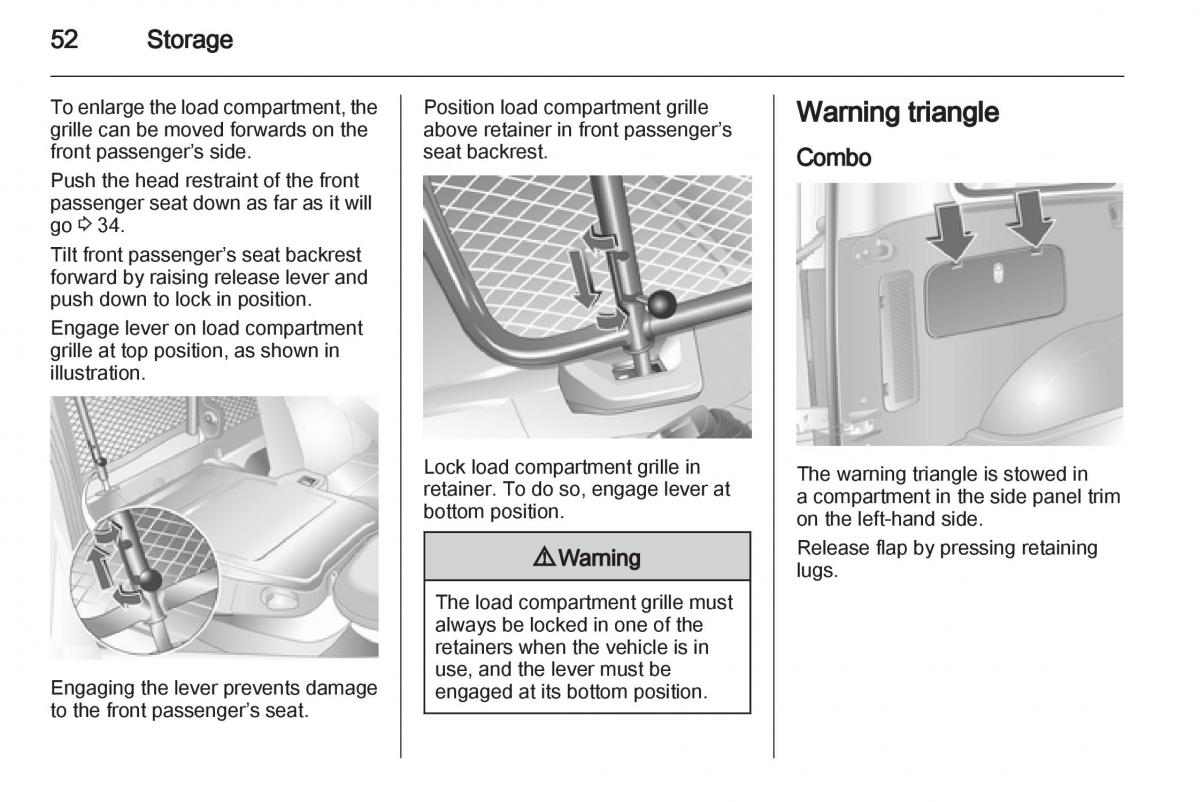 52 Storage

To enlarge the load compartment, the grille can be moved forwards on the front passenger's side.

Push the head restraint of the front passenger seat down as far as it will go ⇨ 34.

Tilt front passenger's seat backrest forward by raising release lever and push down to lock in position.

Engage lever on load compartment grille at top position, as shown in illustration.

Engaging the lever prevents damage to the front passenger's seat.

Position load compartment grille above retainer in front passenger's seat backrest.

Lock load compartment grille in retainer. To do so, engage lever at bottom position.

⚠ Warning

The load compartment grille must always be locked in one of the retainers when the vehicle is in use, and the lever must be engaged at its bottom position.

Warning triangle

Combo

The warning triangle is stowed in a compartment in the side panel trim on the left-hand side.

Release flap by pressing retaining lugs.