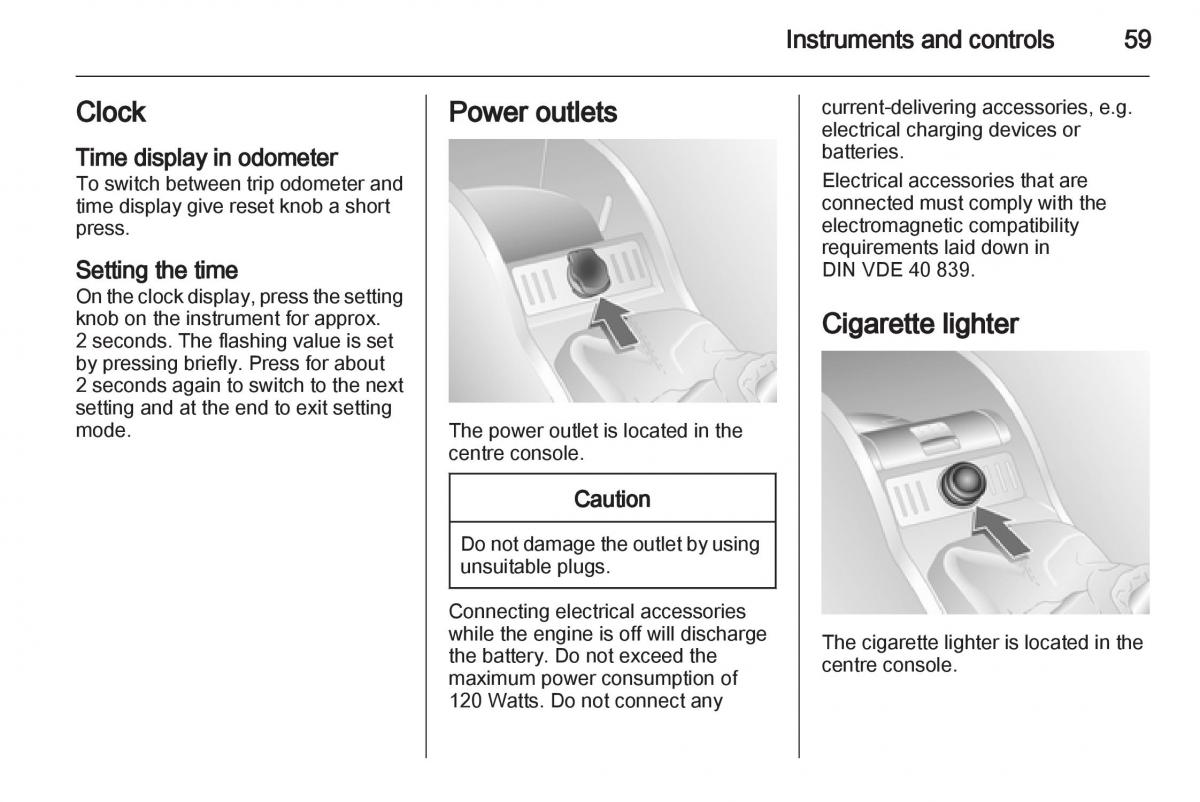 Instruments and controls 59

Clock

Time display in odometer
To switch between trip odometer and time display give reset knob a short press.

Setting the time
On the clock display, press the setting knob on the instrument for approx. 2 seconds. The flashing value is set by pressing briefly. Press for about 2 seconds again to switch to the next setting and at the end to exit setting mode.

Power outlets

The power outlet is located in the centre console.

Caution

Do not damage the outlet by using unsuitable plugs.

Connecting electrical accessories while the engine is off will discharge the battery. Do not exceed the maximum power consumption of 120 Watts. Do not connect any current-delivering accessories, e.g. electrical charging devices or batteries.

Electrical accessories that are connected must comply with the electromagnetic compatibility requirements laid down in DIN VDE 40 839.

Cigarette lighter

The cigarette lighter is located in the centre console.