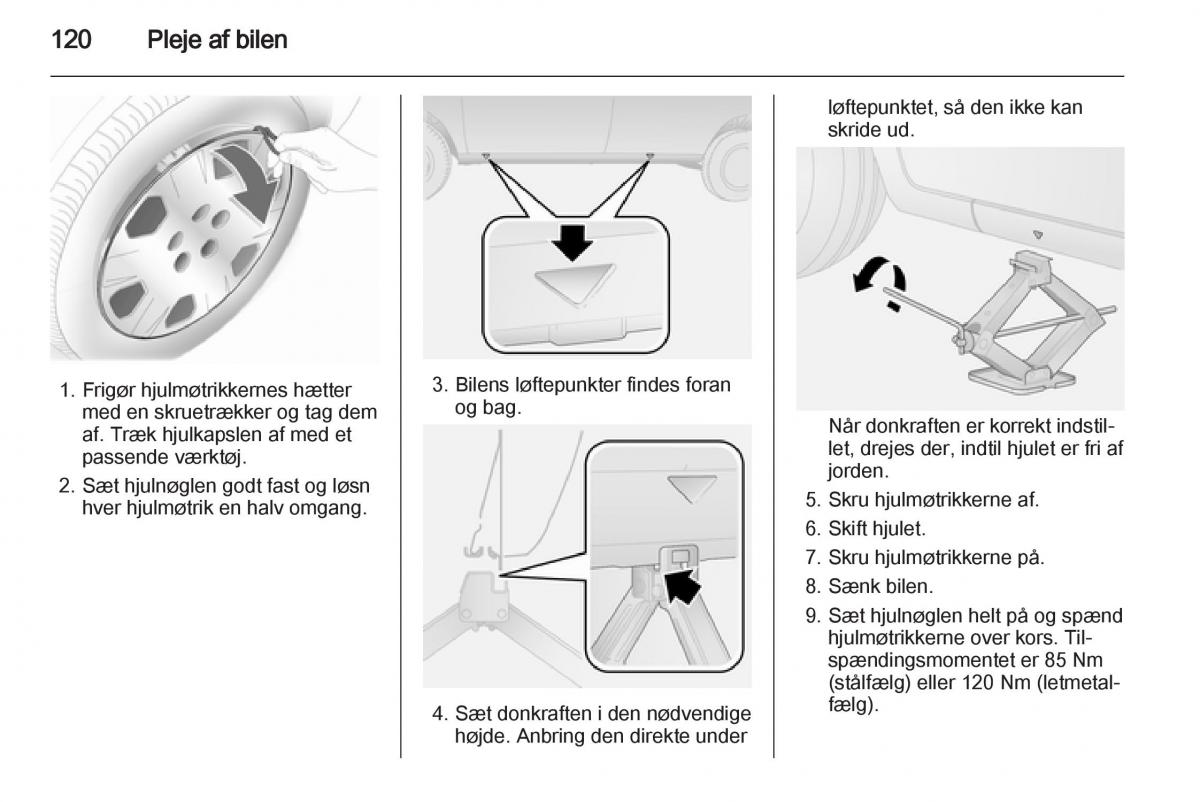 120 Pleje af bilen

1. Frigør hjulmøtrikkernes hætter med en skruetrækker og tag dem af. Træk hjulkapslen af med et passende værktøj.

2. Sæt hjulnøglen godt fast og løsn hver hjulmøtrik en halv omgang.

3. Bilens løftepunkter findes foran og bag.

4. Sæt donkraften i den nødvendige højde. Anbring den direkte under løftepunktet, så den ikke kan skride ud.

Når donkraften er korrekt indstillet, drejes der, indtil hjulet er fri af jorden.

5. Skru hjulmøtrikkerne af.

6. Skift hjulet.

7. Skru hjulmøtrikkerne på.

8. Sænk bilen.

9. Sæt hjulnøglen helt på og spænd hjulmøtrikkerne over kors. Tilspændingsmomentet er 85 Nm (stålfælg) eller 120 Nm (letmetalfælg).