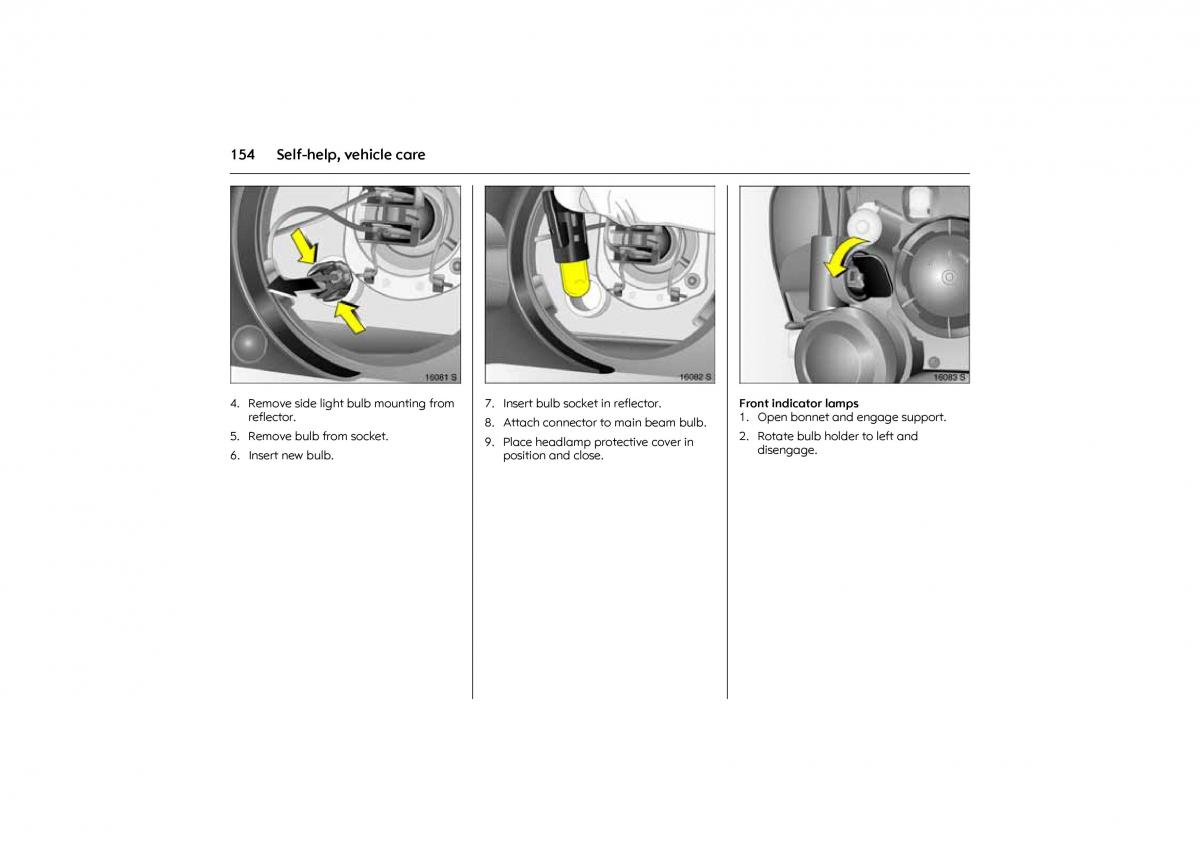 154 Self-help, vehicle care

16081 S

4. Remove side light bulb mounting from reflector.

5. Remove bulb from socket.

6. Insert new bulb.

16082 S

7. Insert bulb socket in reflector.

8. Attach connector to main beam bulb.

9. Place headlamp protective cover in position and close.

16083 S

Front indicator lamps

1. Open bonnet and engage support.

2. Rotate bulb holder to left and disengage.