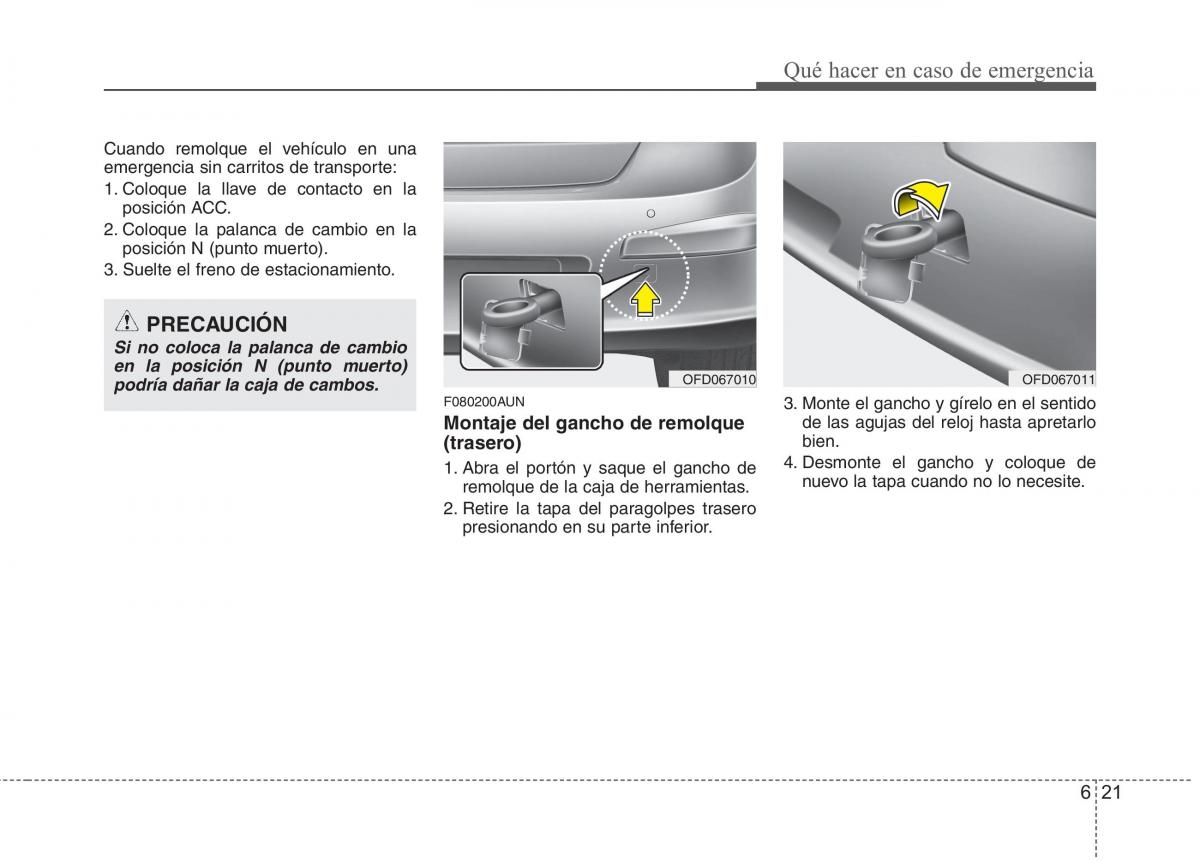 Qué hacer en caso de emergencia

Cuando remolque el vehículo en una emergencia sin carritos de transporte:
1. Coloque la llave de contacto en la posición ACC.
2. Coloque la palanca de cambio en la posición N (punto muerto).
3. Suelte el freno de estacionamiento.

PRECAUCIÓN
Si no coloca la palanca de cambio en la posición N (punto muerto) podría dañar la caja de cambos.

OFD067010

F080200AUN
Montaje del gancho de remolque (trasero)
1. Abra el portón y saque el gancho de remolque de la caja de herramientas.
2. Retire la tapa del paragolpes trasero presionando en su parte inferior.

OFD067011

3. Monte el gancho y gírelo en el sentido de las agujas del reloj hasta apretarlo bien.
4. Desmonte el gancho y coloque de nuevo la tapa cuando no lo necesite.

6 21